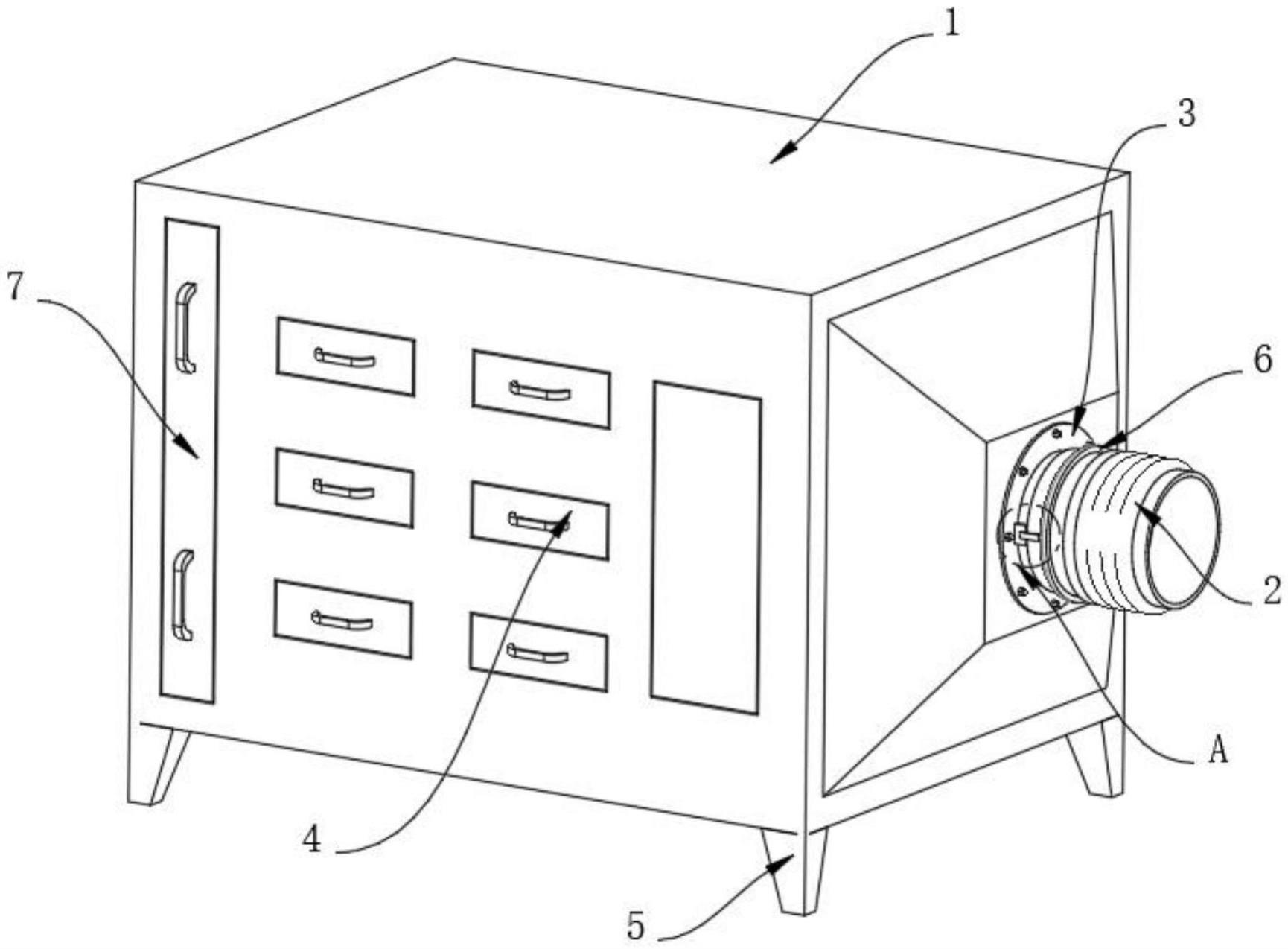 1

3

7

6

2

A

4

5