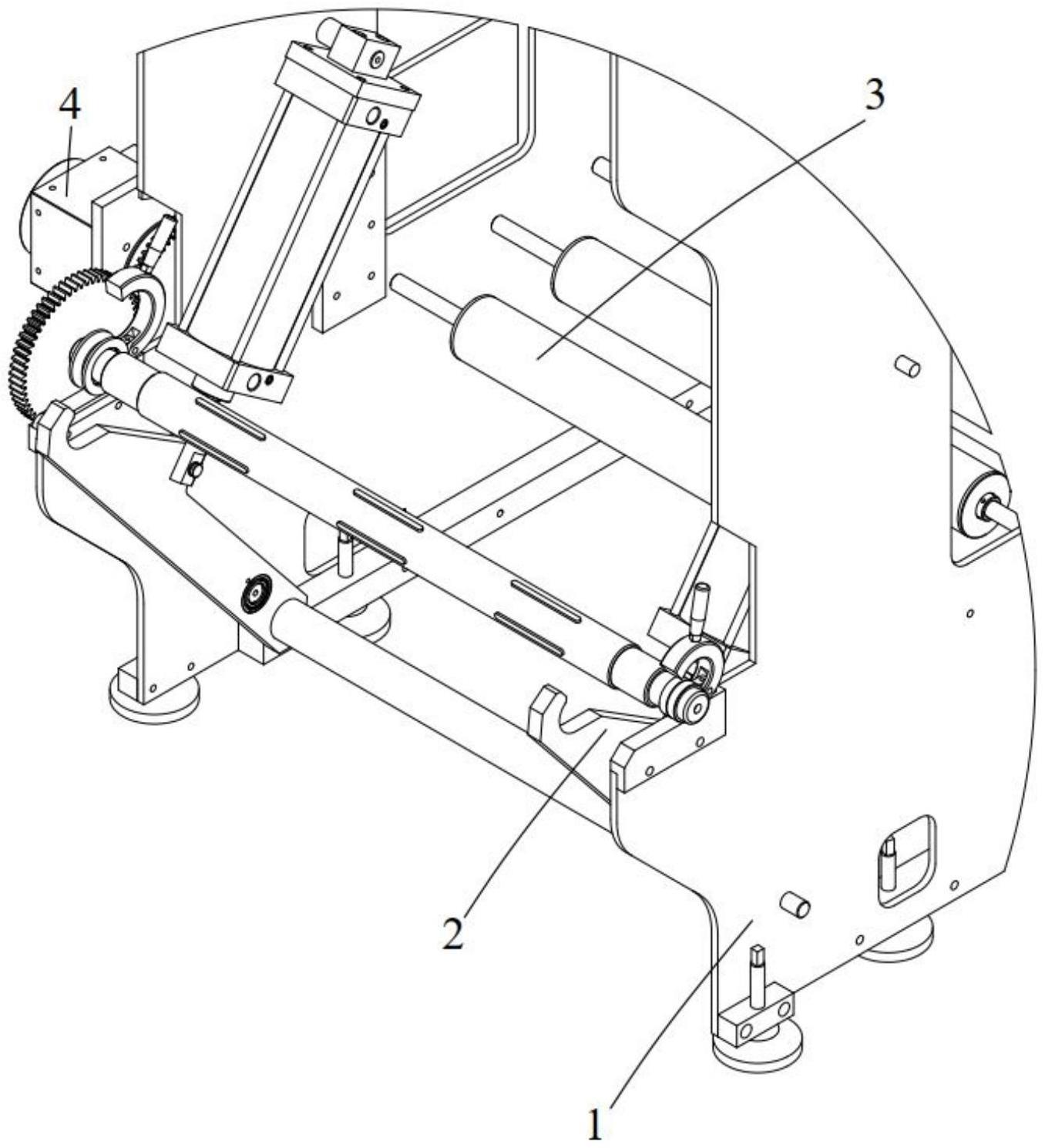 4
3
2
1