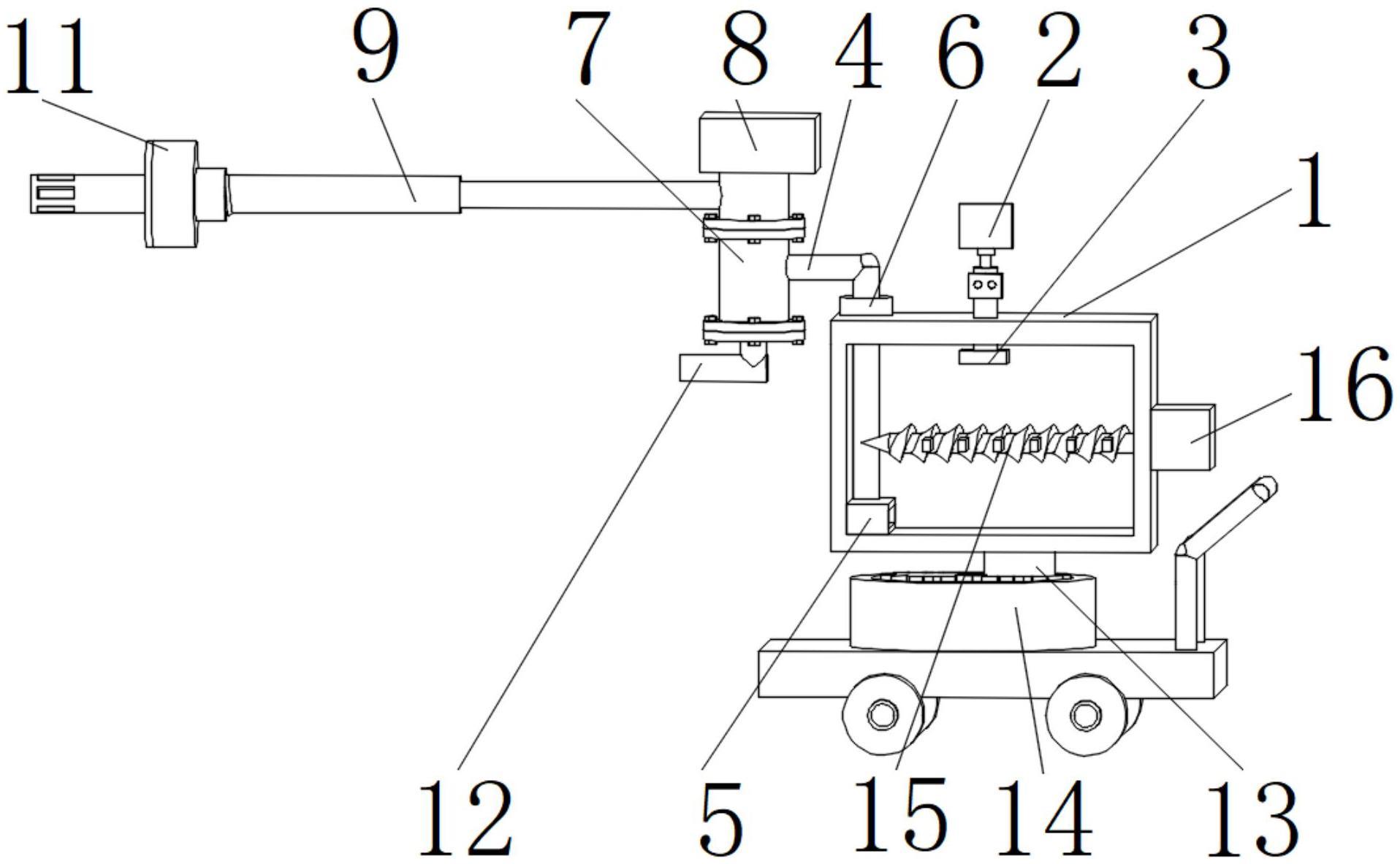 11 9 7 8 4 6 2 3

1

16

12 5 15 14 13