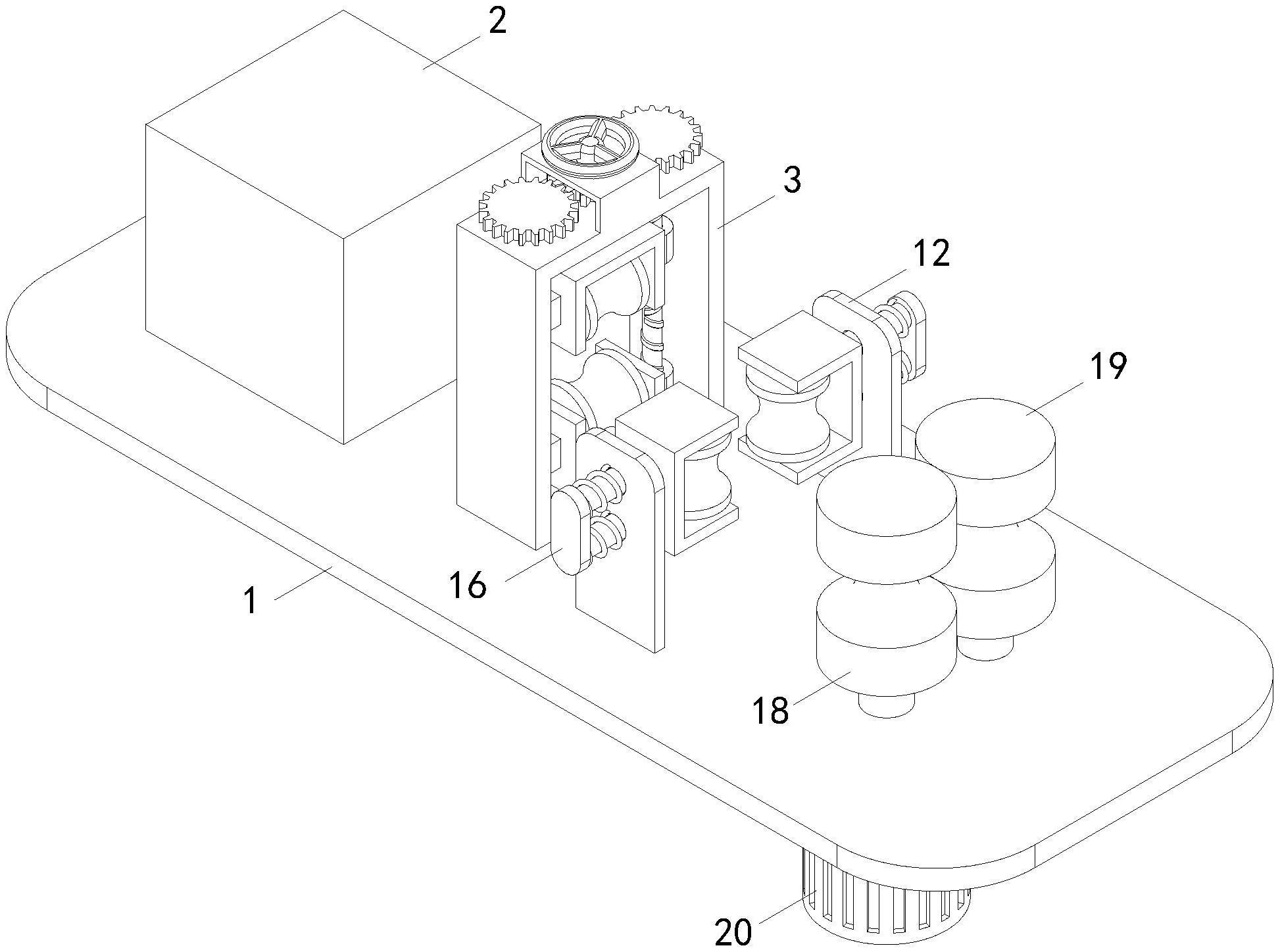 2
3
12
19
16
1
18
20