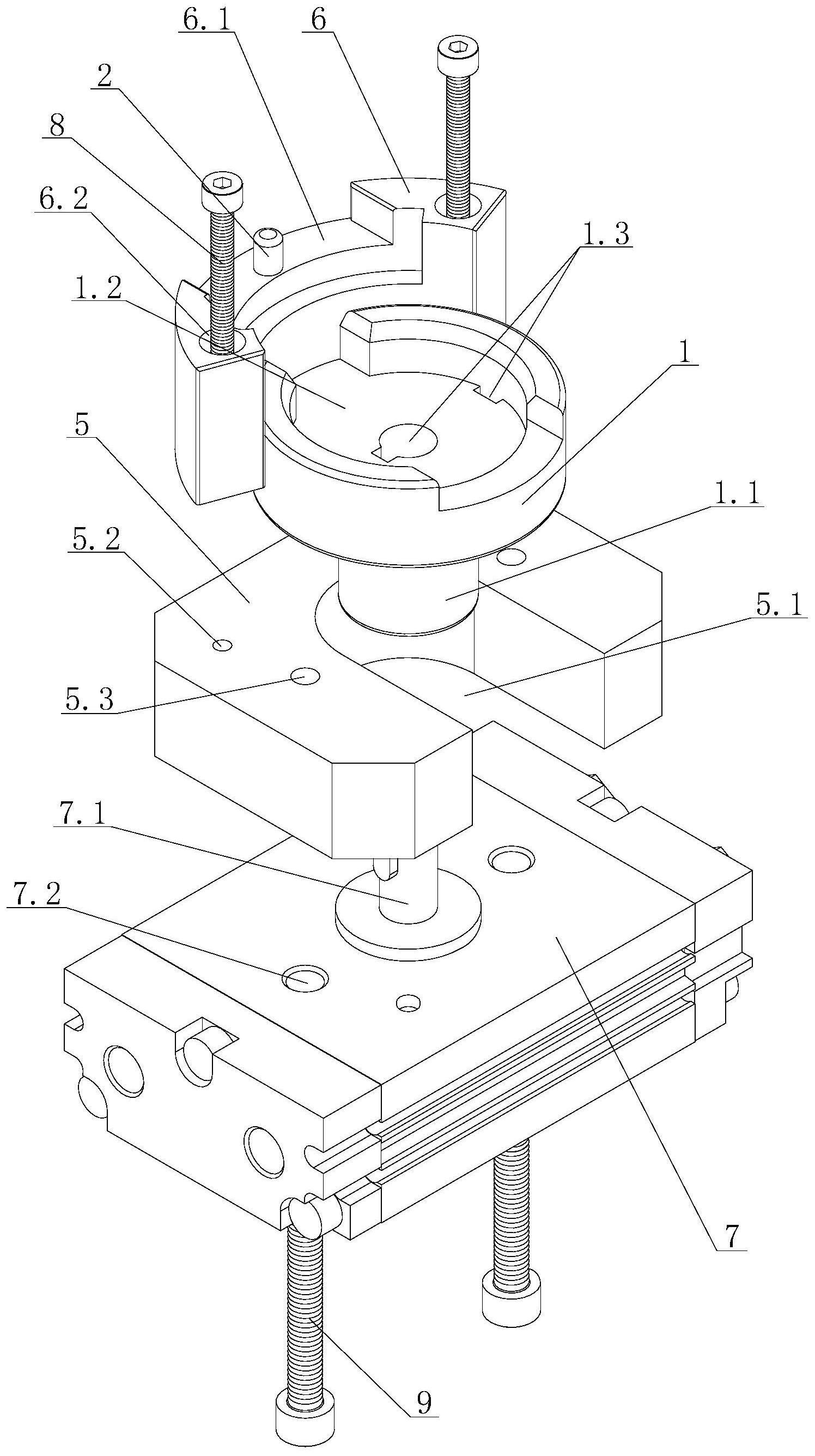 6.1
6
2
8
6.2
1.3
1.2
1
5
1.1
5.2
5.1
5.3
7.1
7.2
7
9