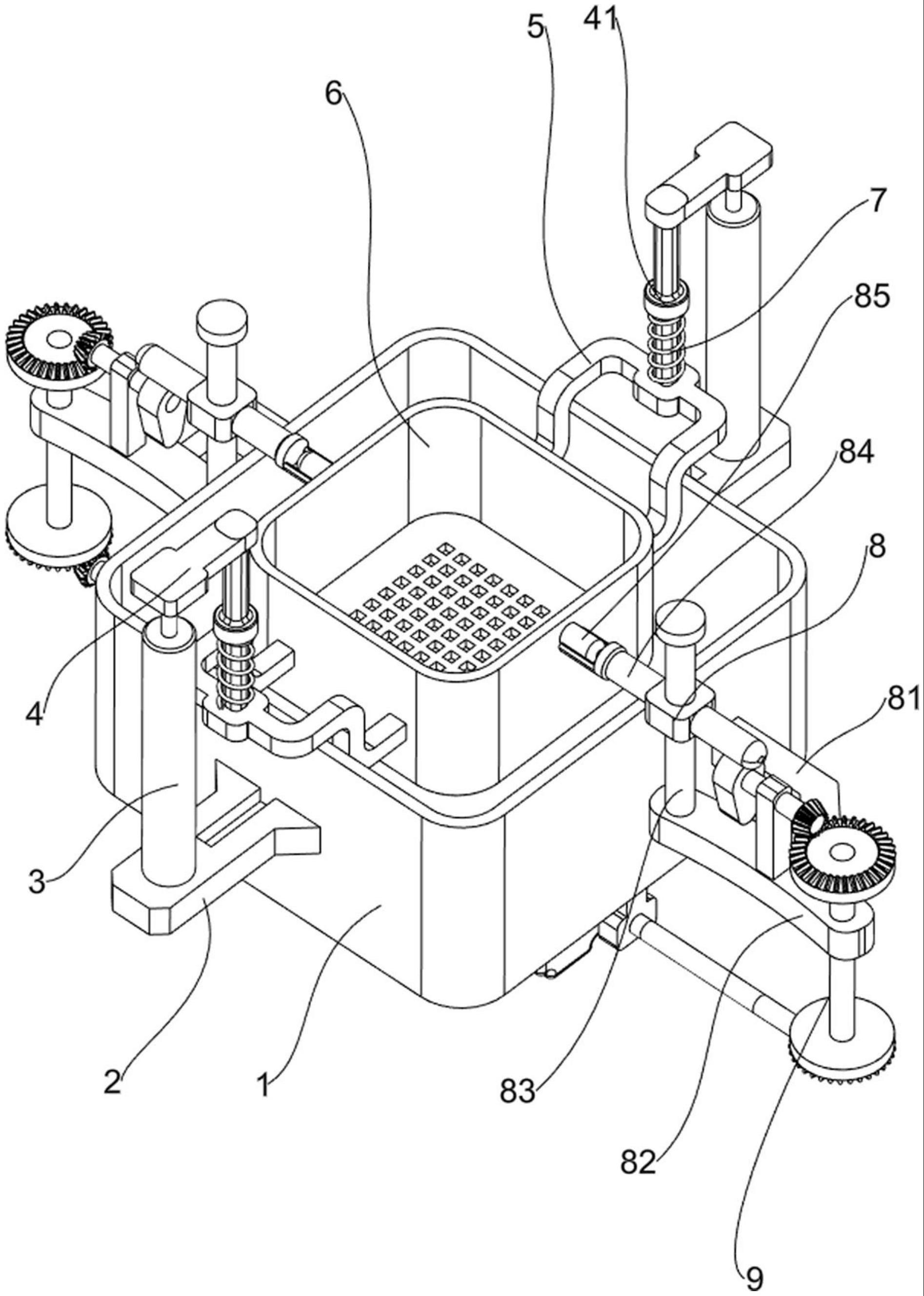 5
41
6
7
85
84
8
81
4
3
2
1
83
82
9