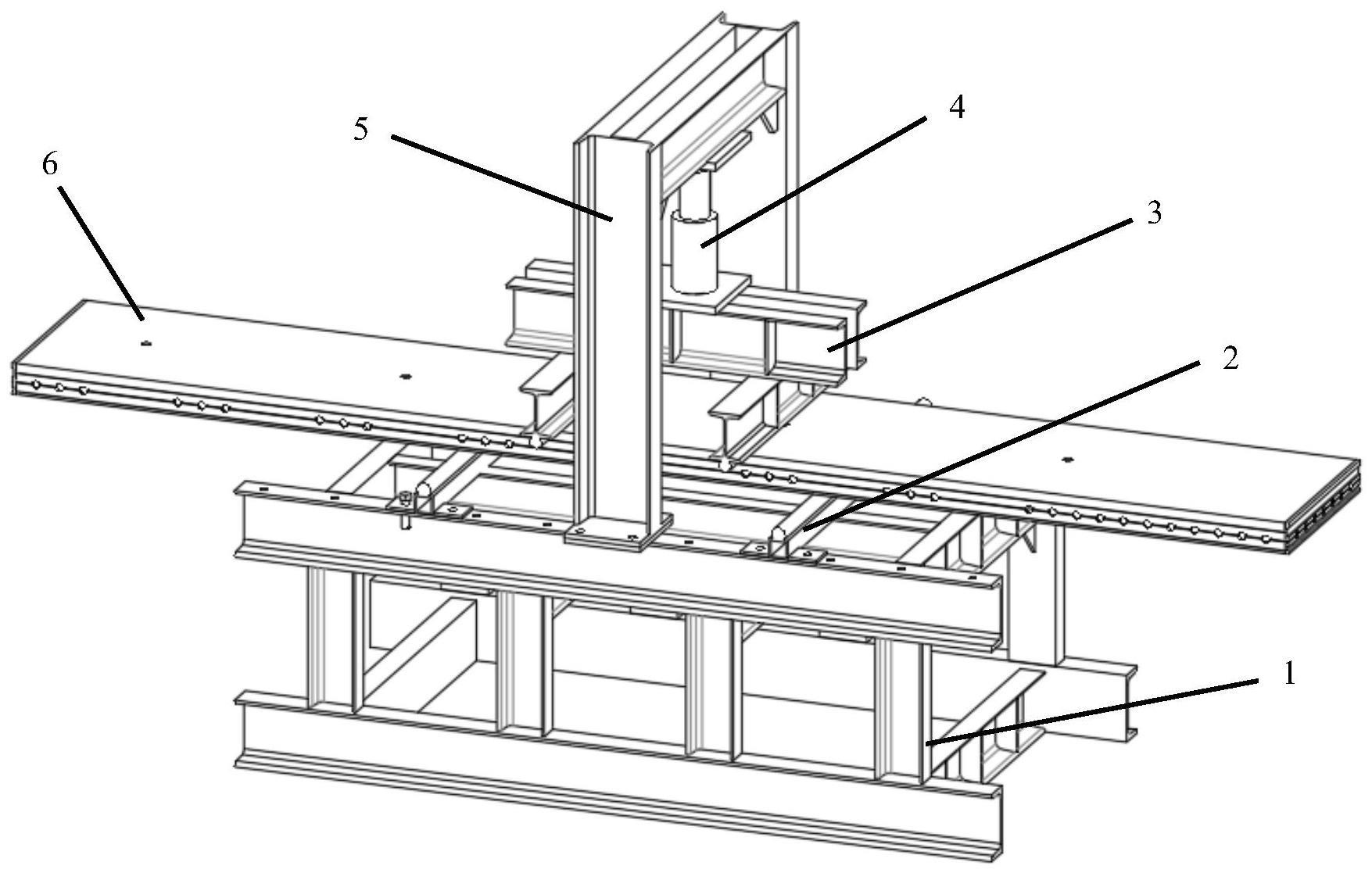 6
5
4
3
2
1