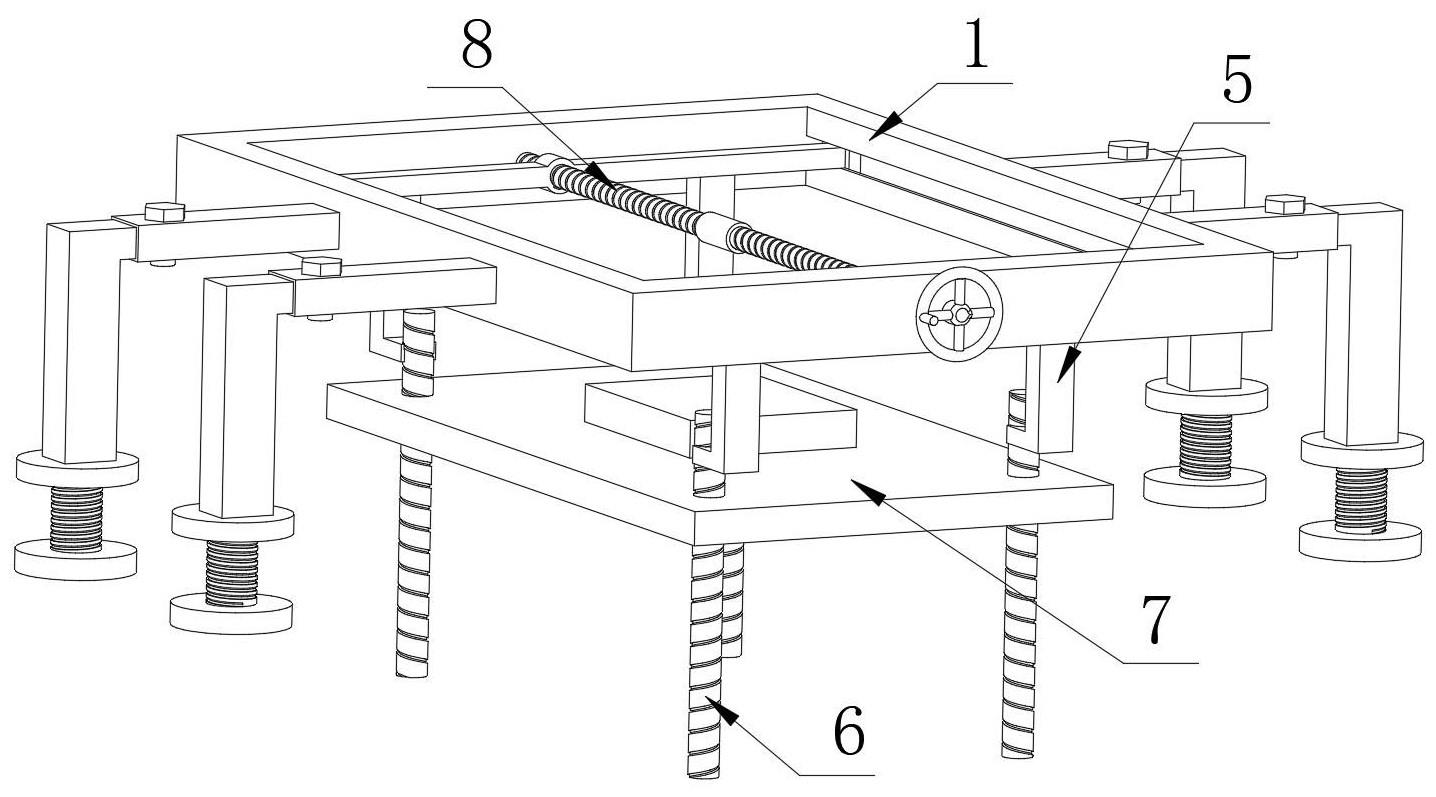 8
1
5
7
6