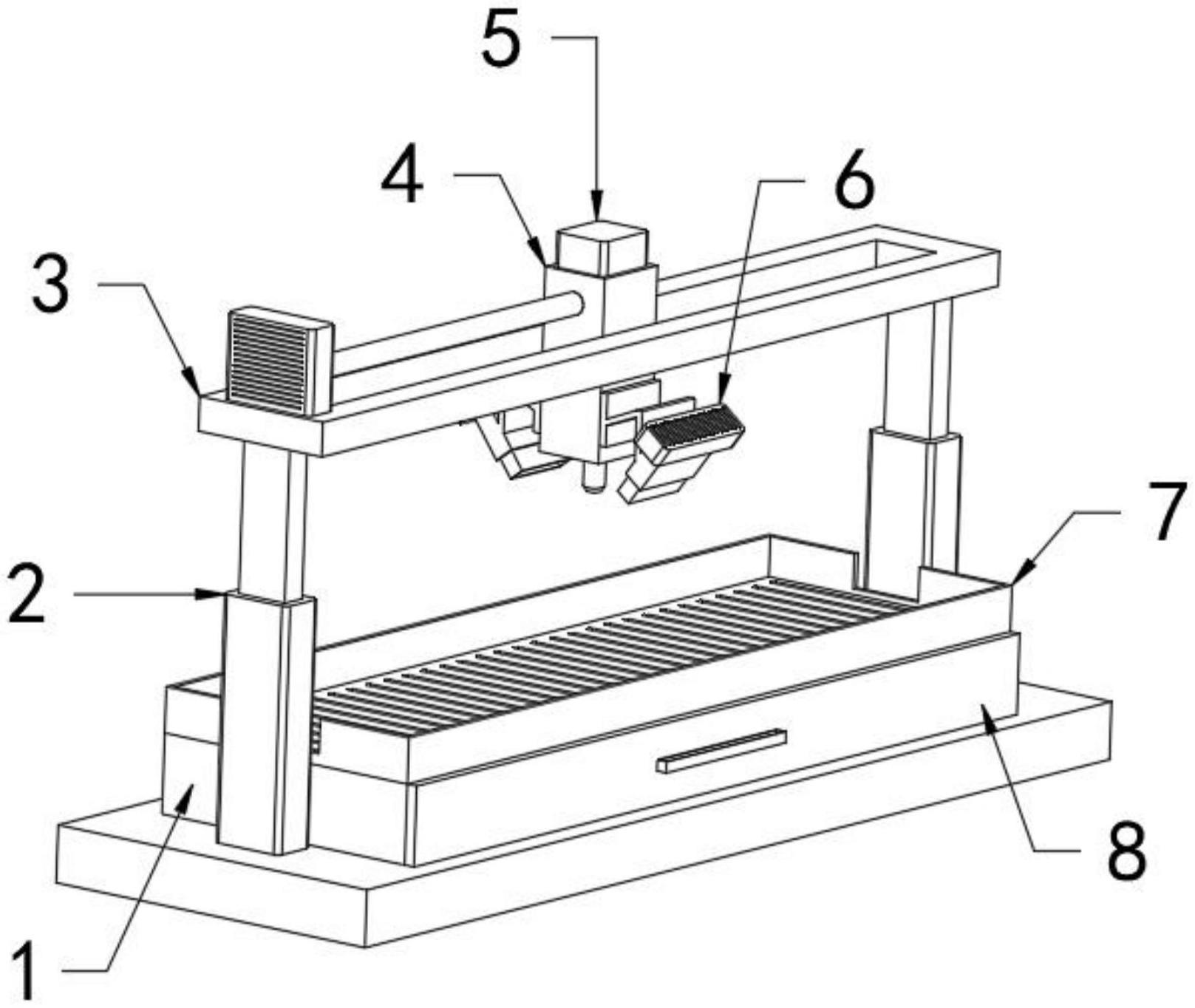 5
4
6
3
7
2
8
1