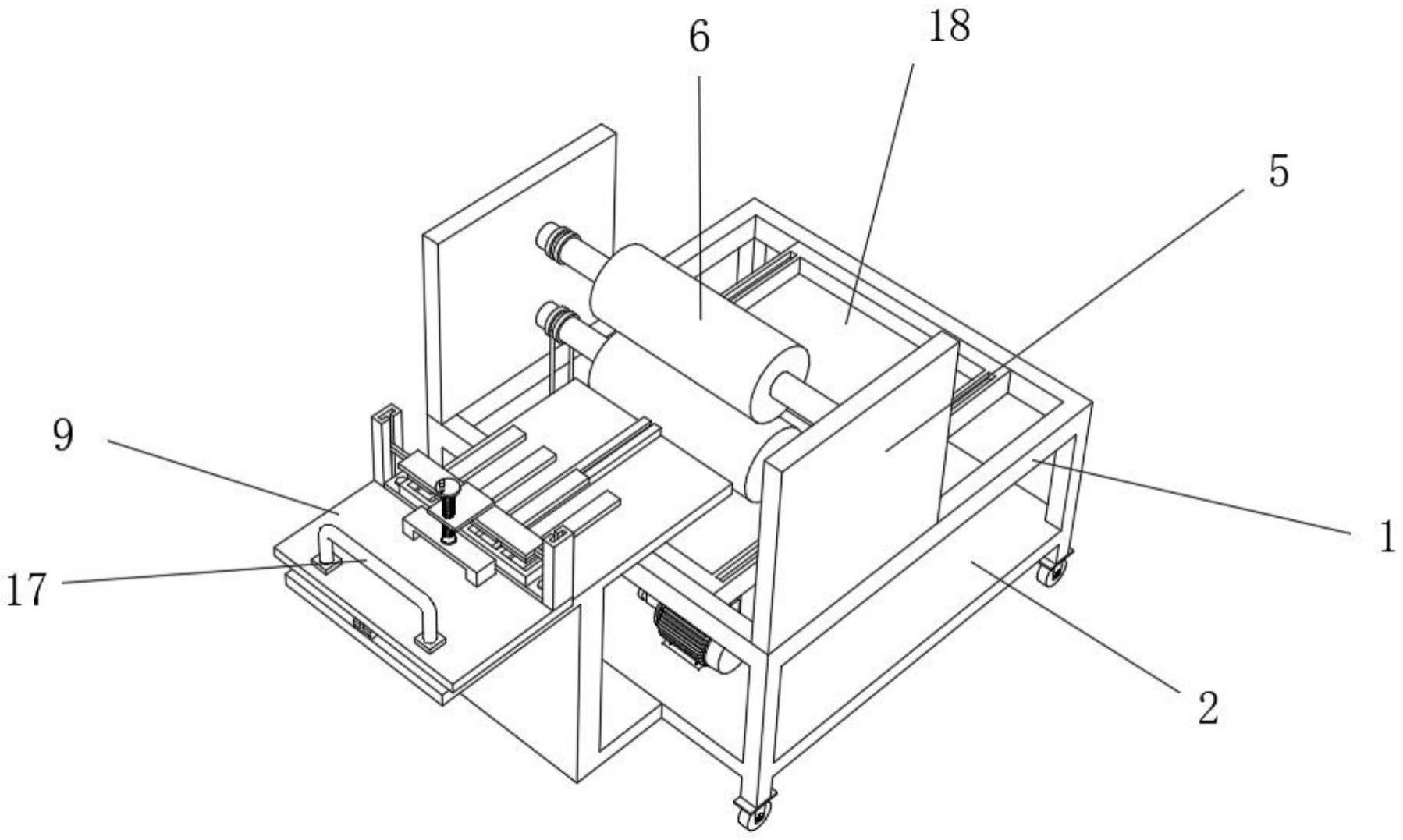 6
18
5
9
1
17
2