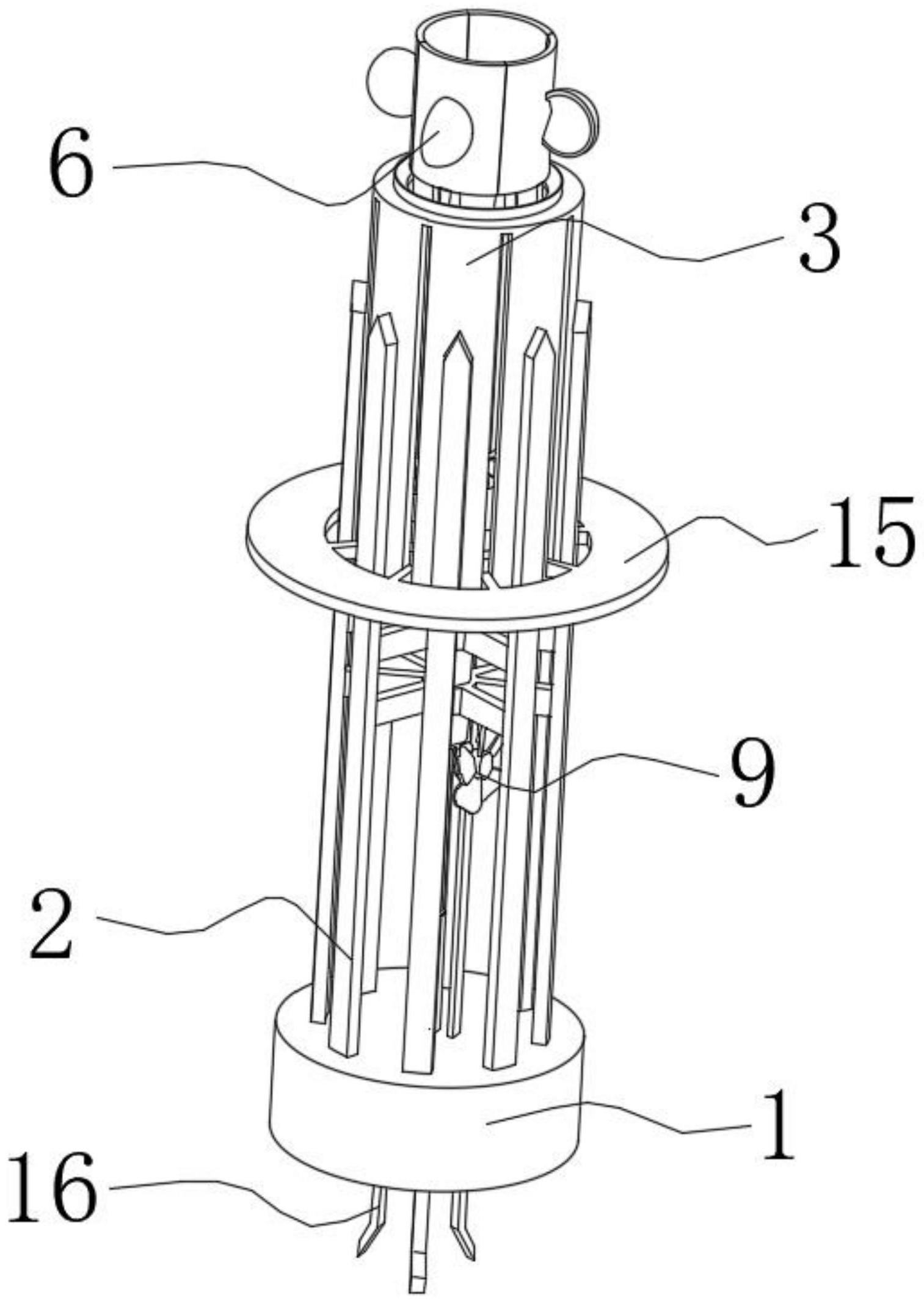 6
3
15
9
2
1
16