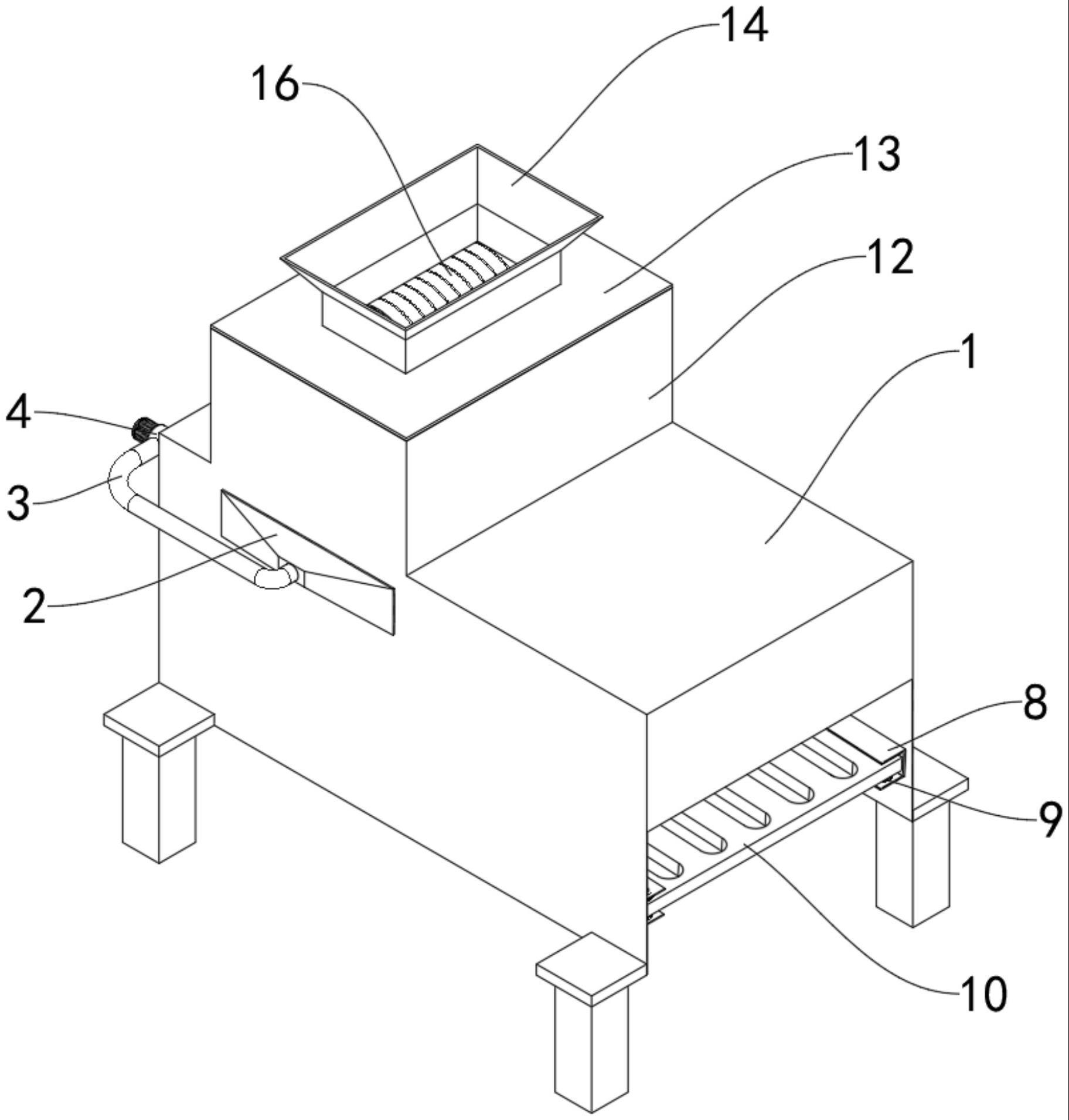 14
16
13
12
1
4
3
2
8
9
10