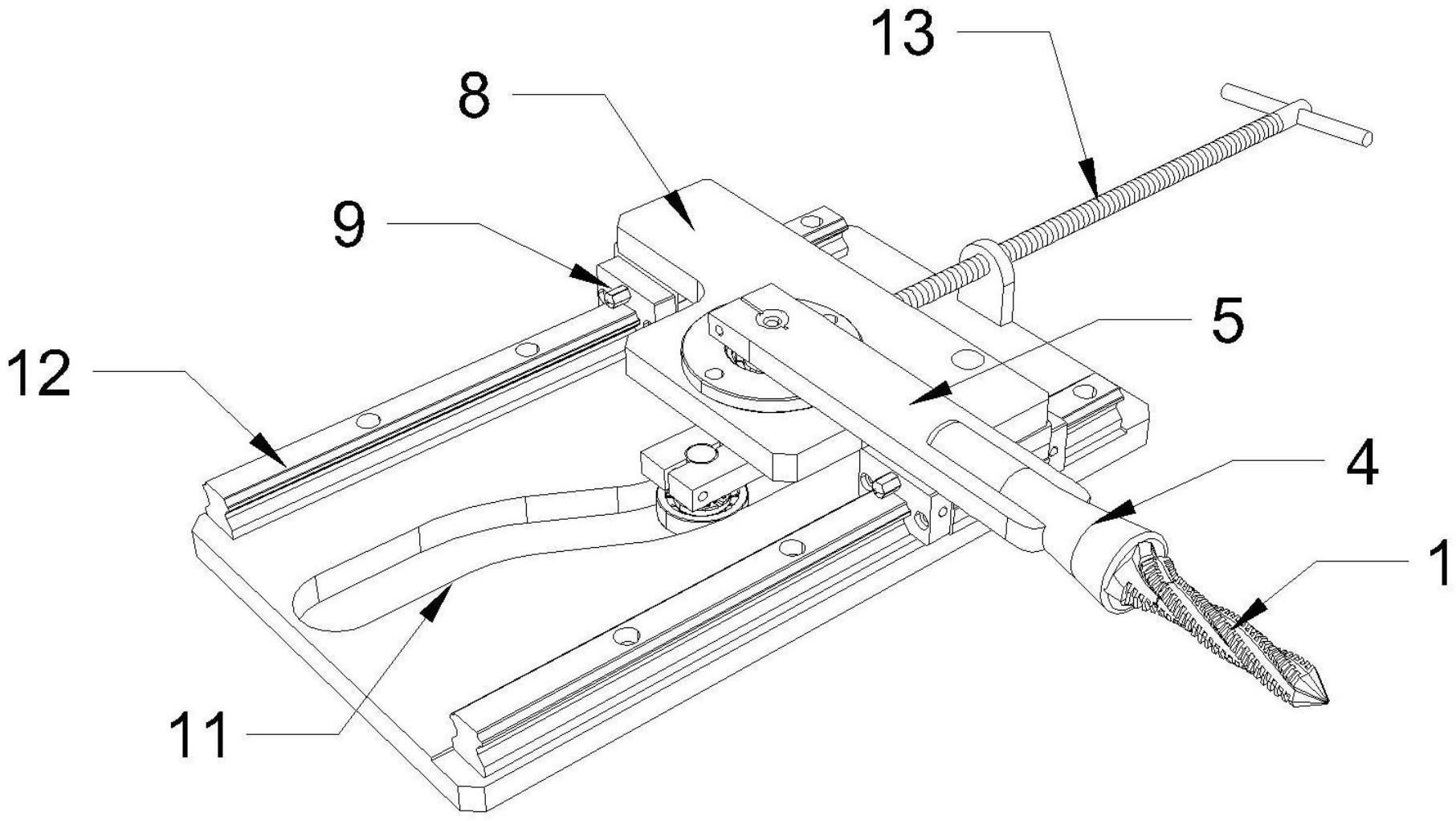 13
8
9
5
12
4
1
11