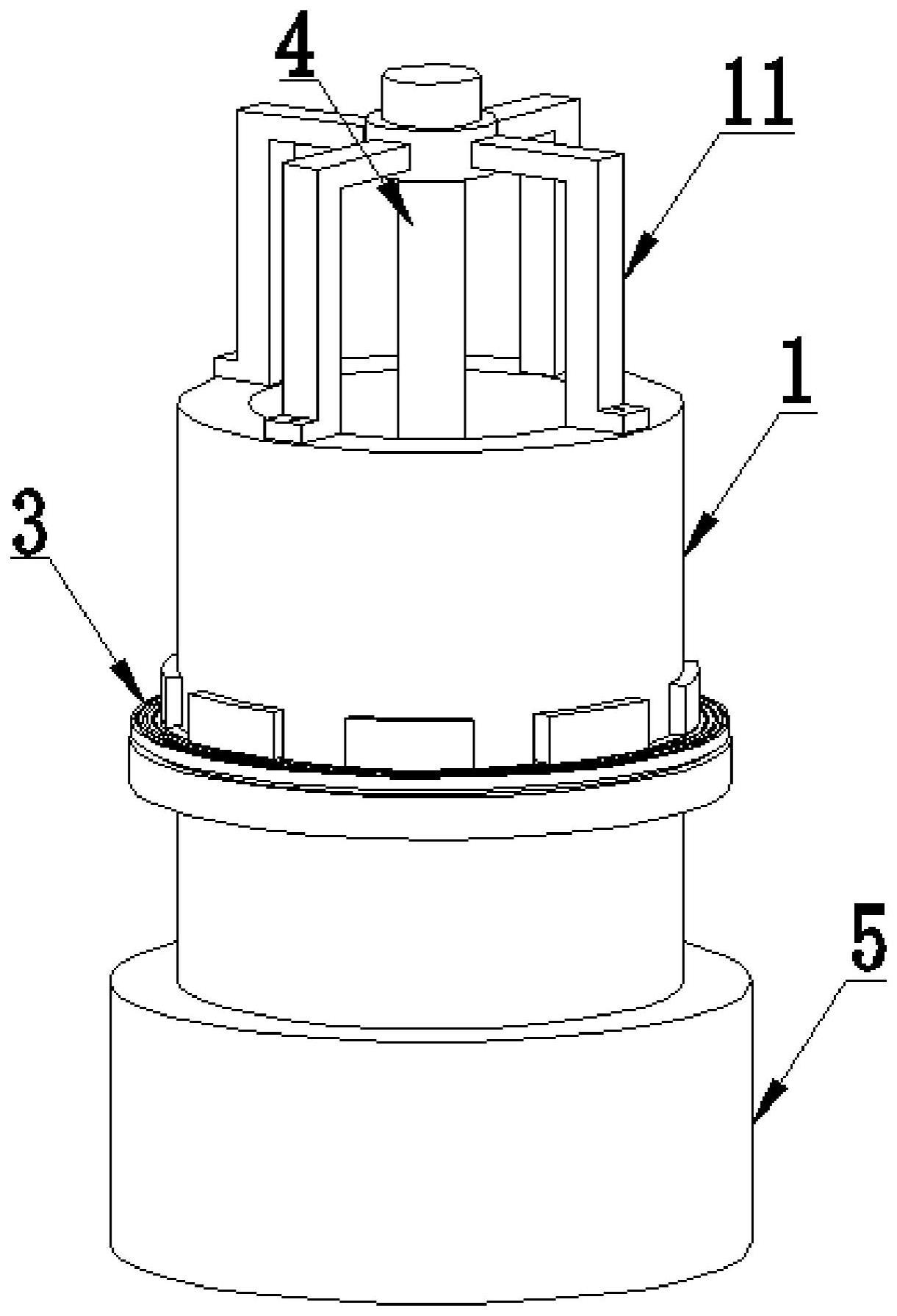 4
11
1
3
5