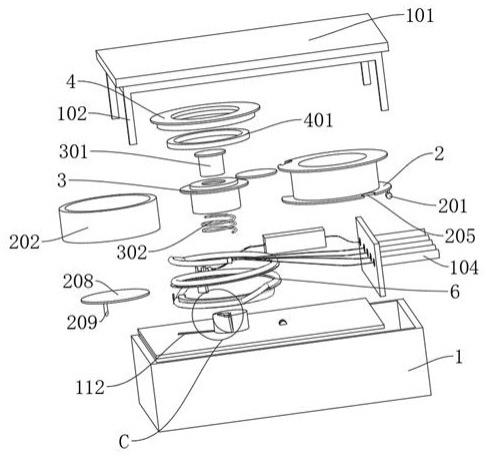 101
4
102
401
301
2
3
201
202
205
302
104
208
6
209
1
112
C