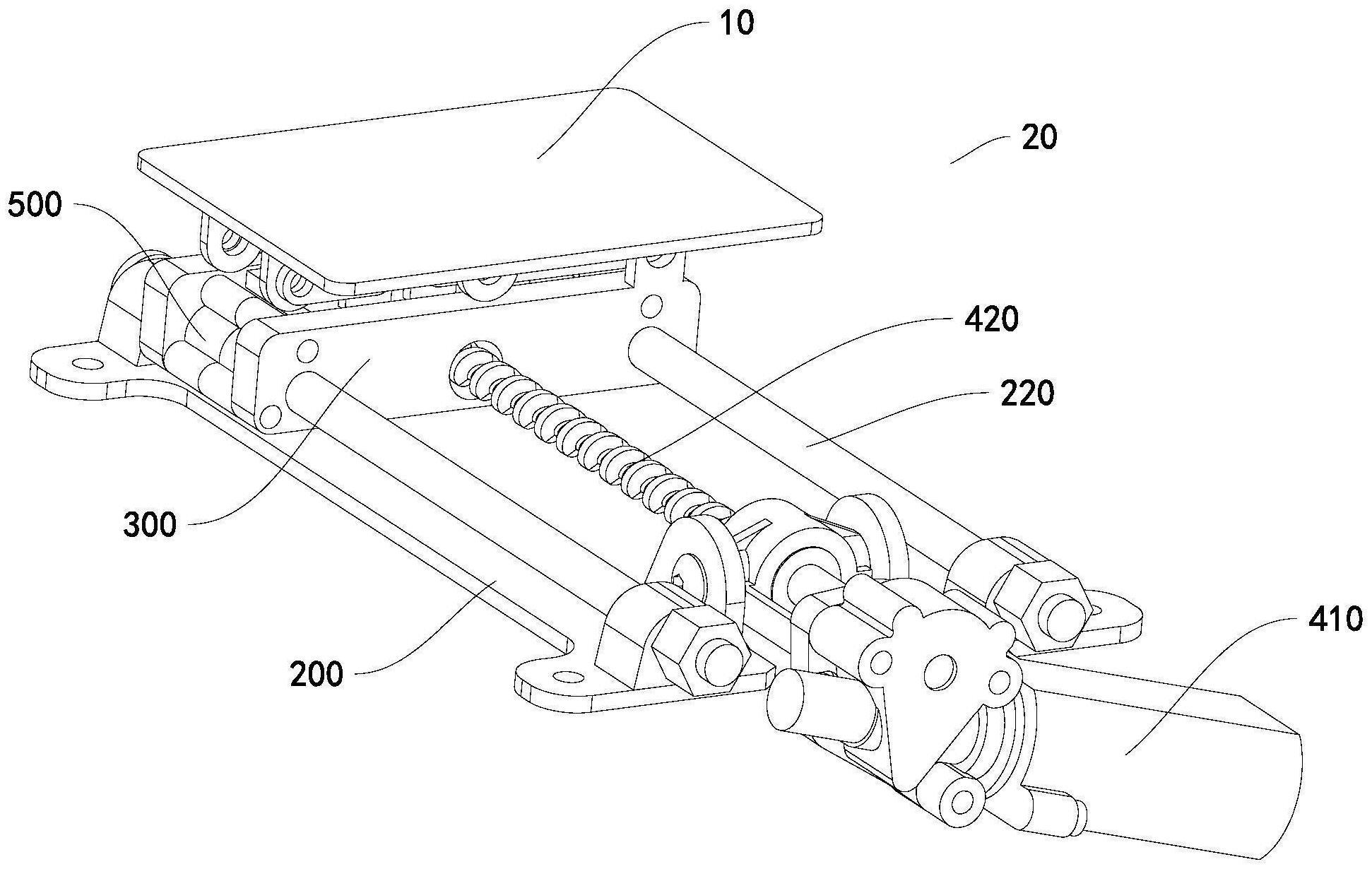 10

20

500

420

220

300

200

410