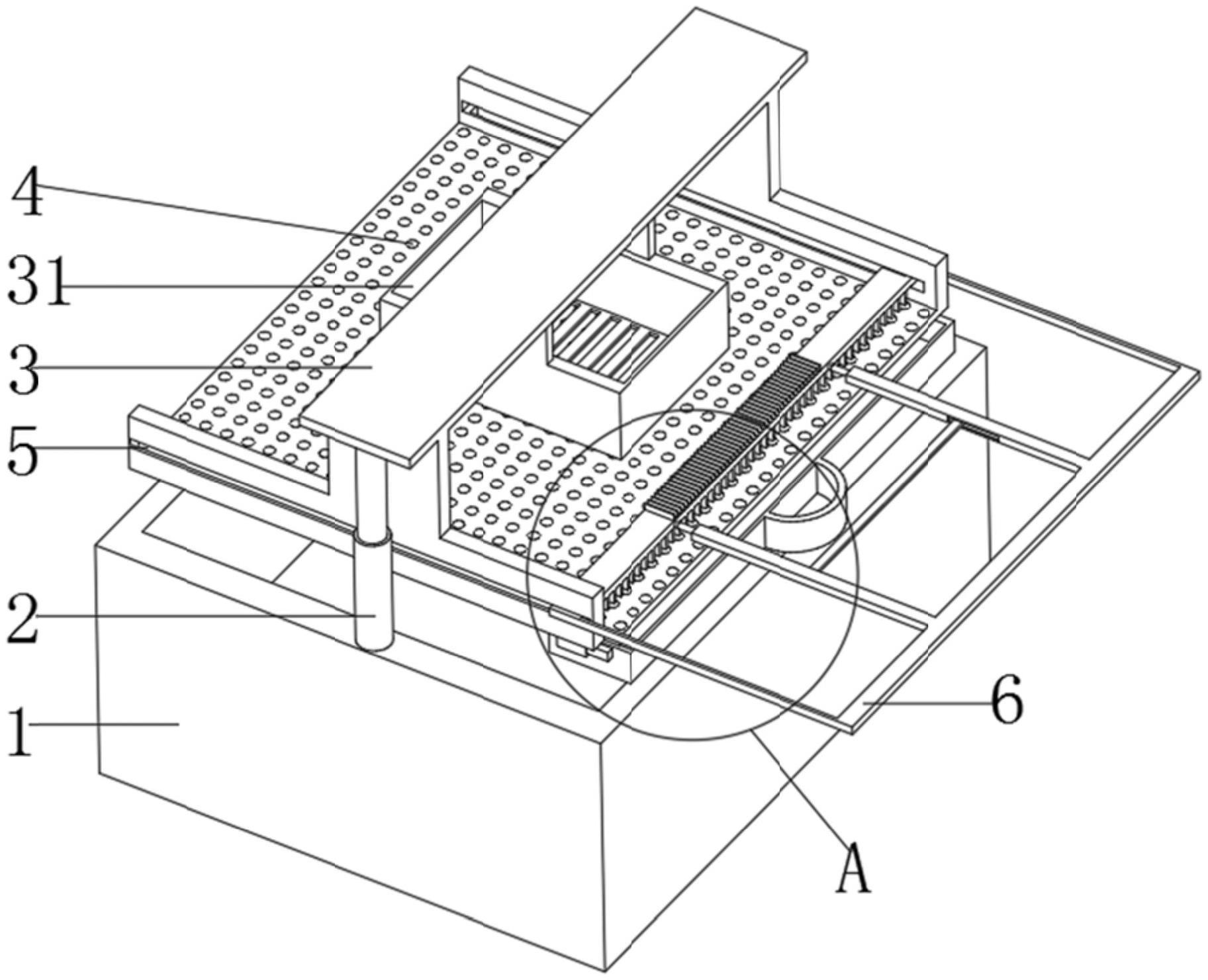 4
31
3
5
2
1
6
A