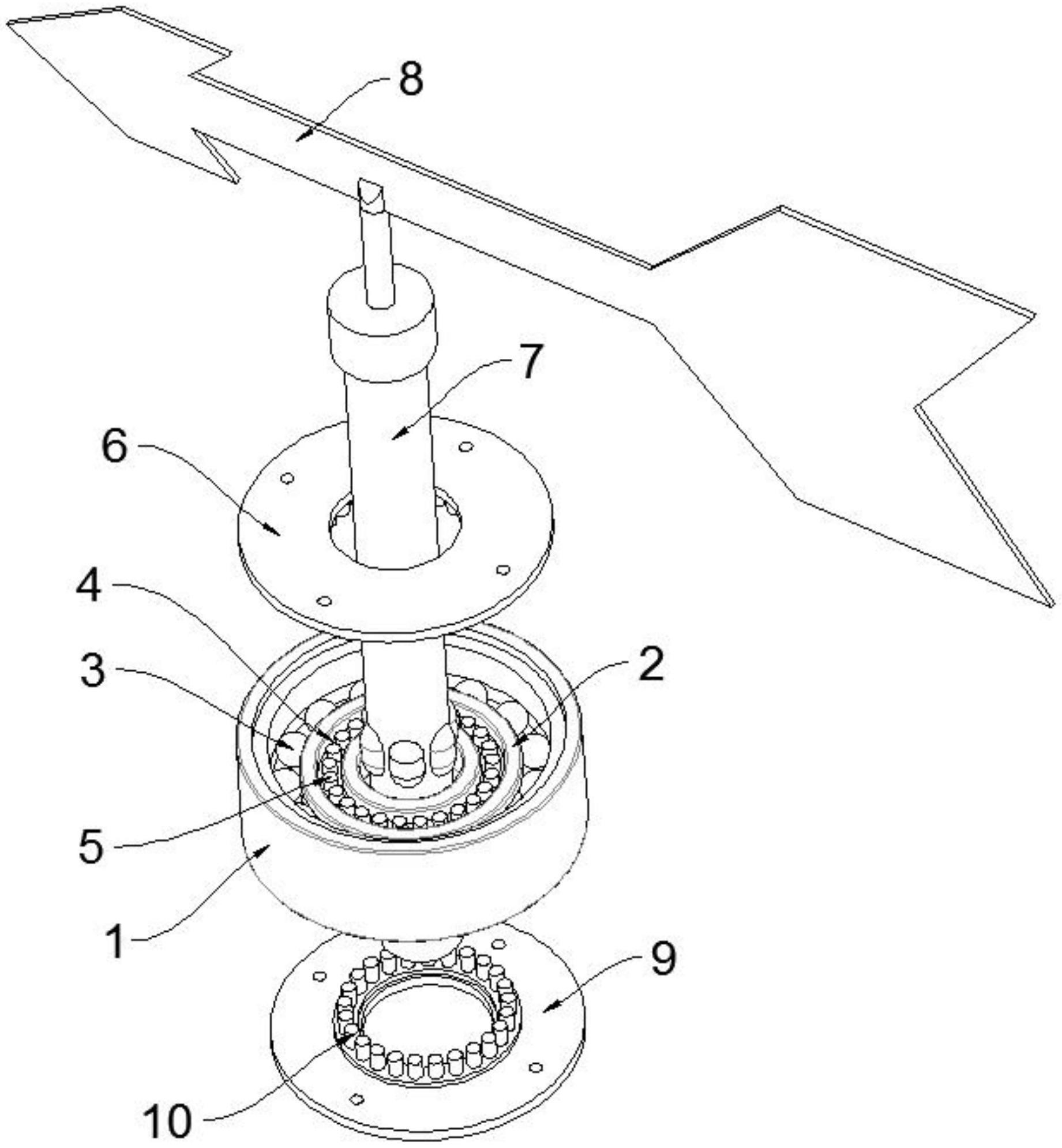 8
7
6
4
3
2
5
1
9
10