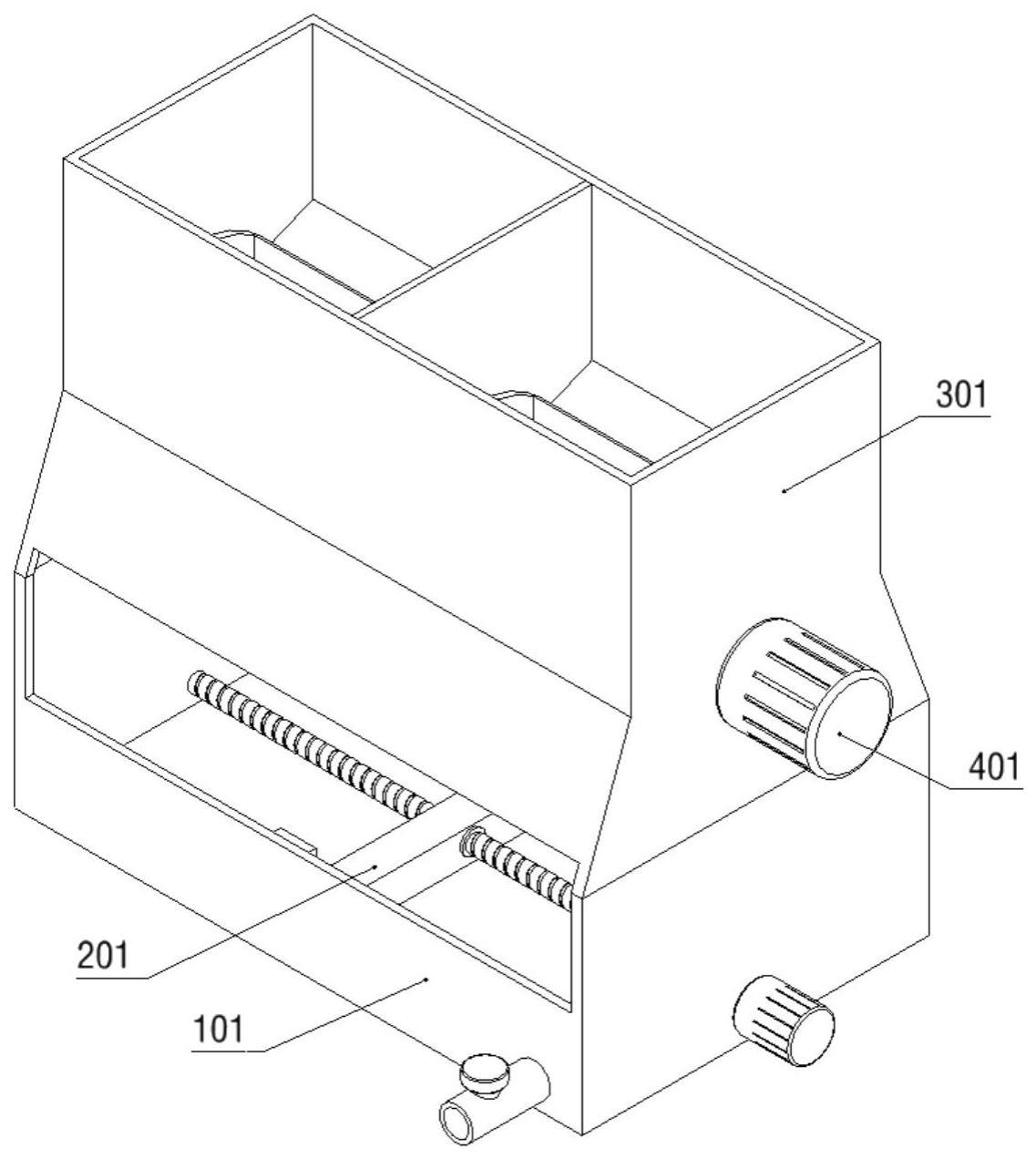 301

401

201

101