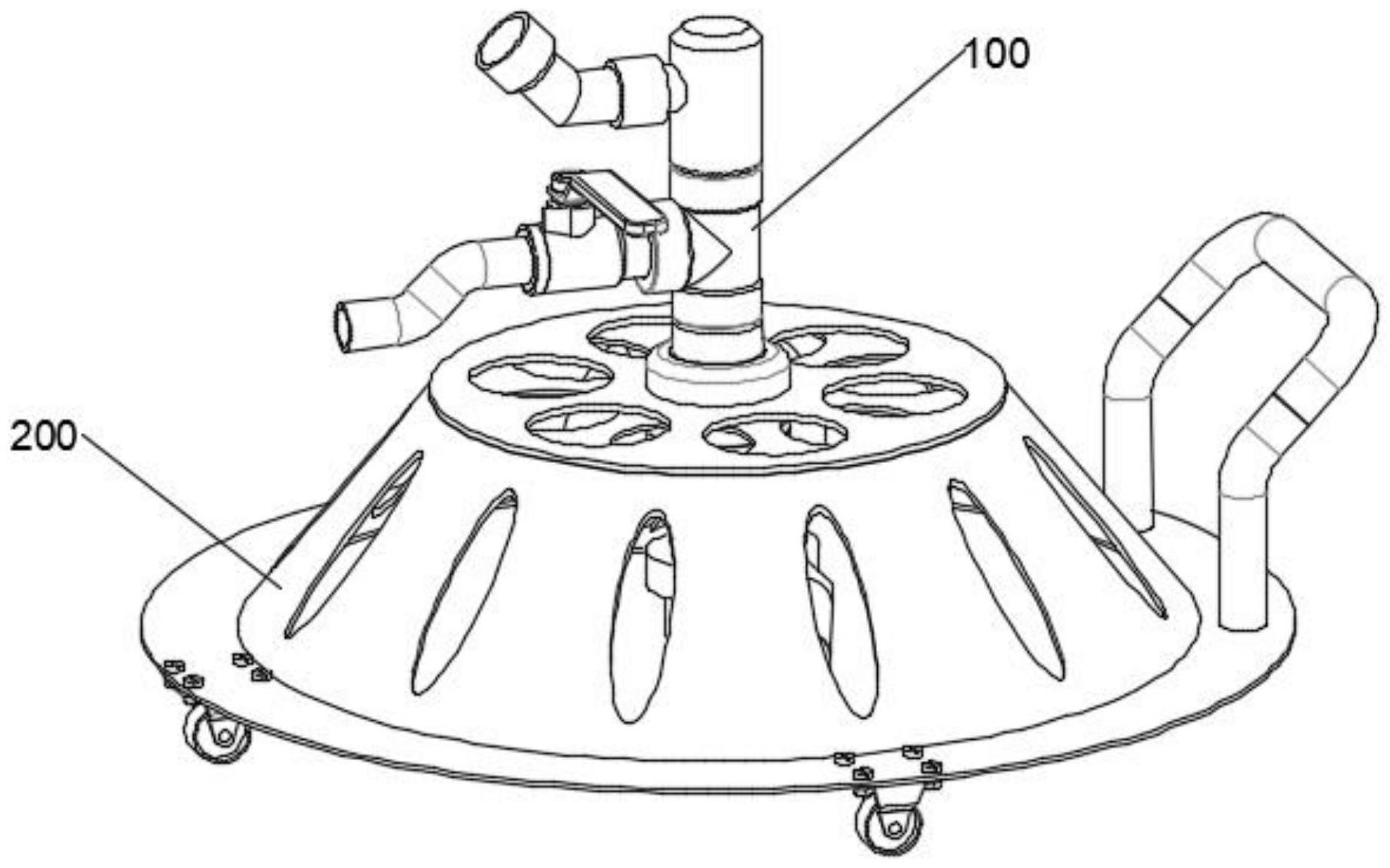 100

200