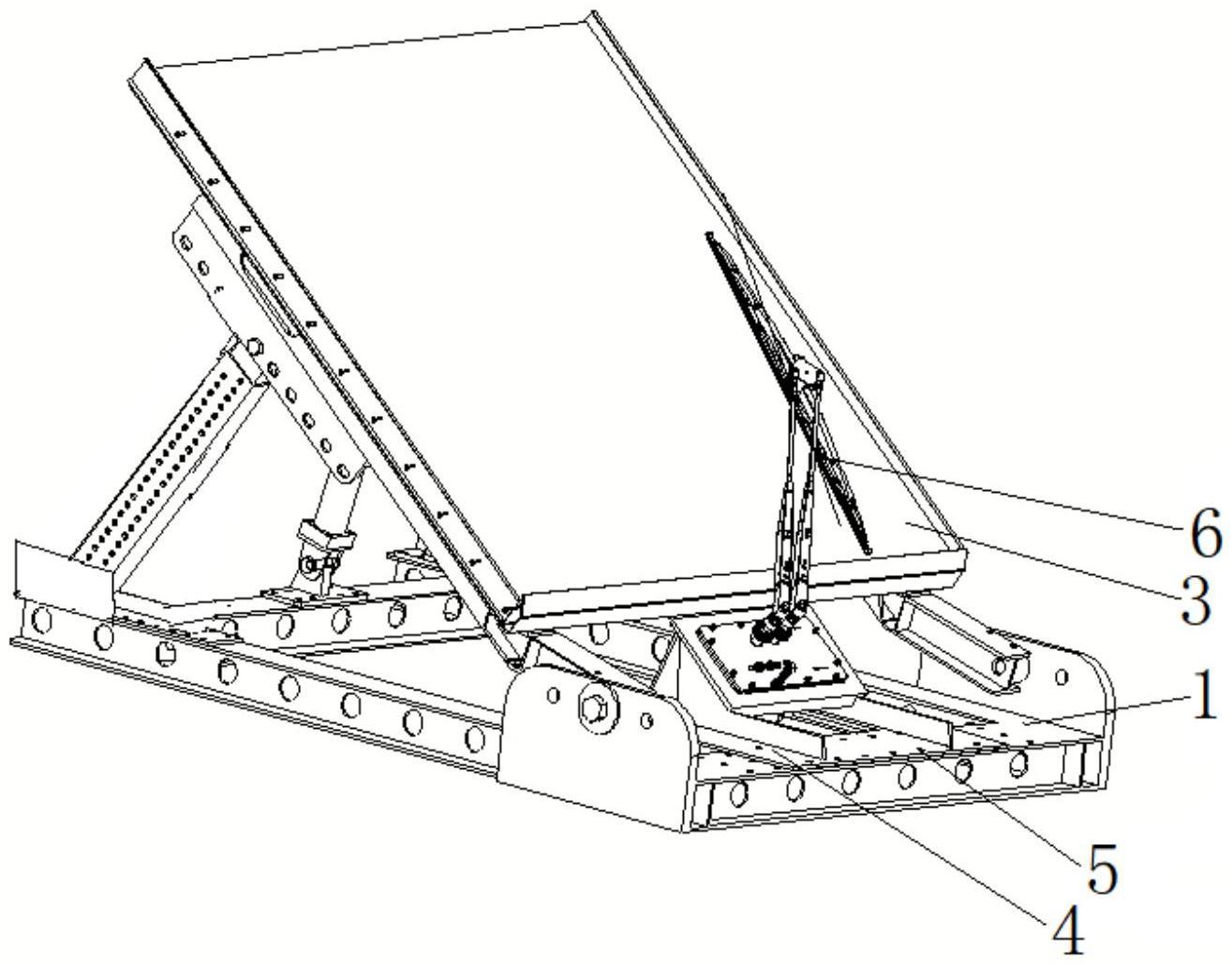 6
3
1
5
4