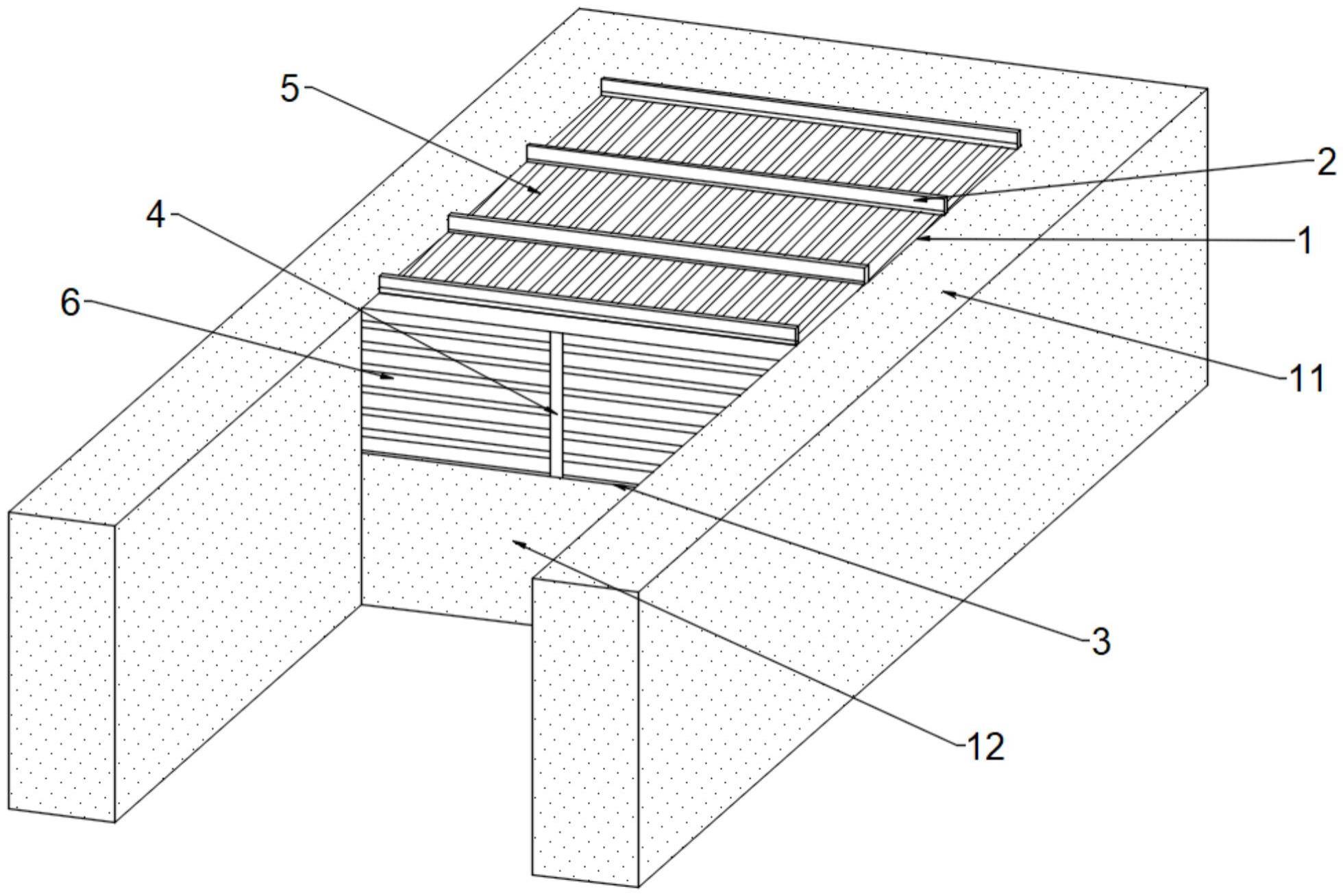 5
2
4
1
6
11
3
12