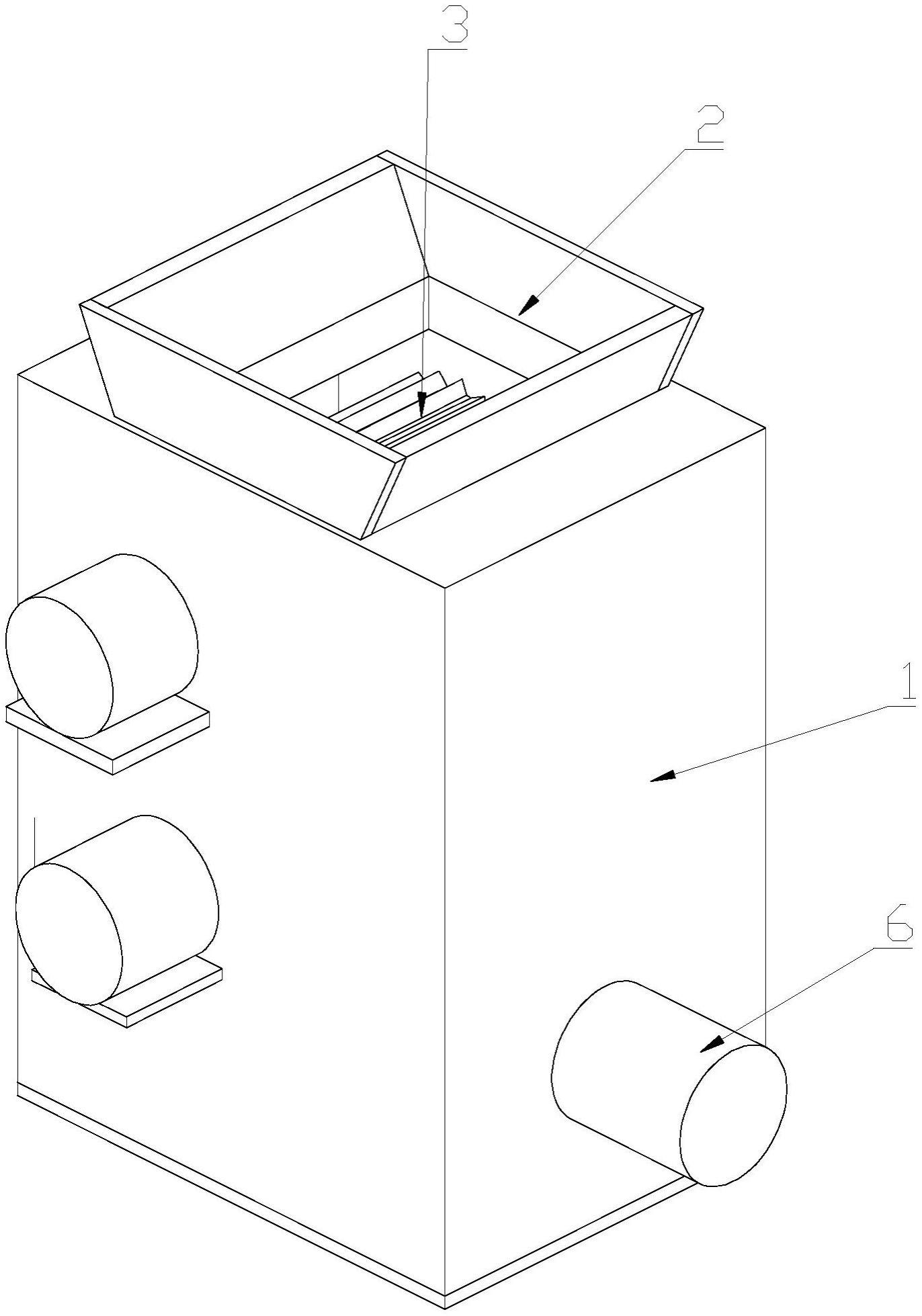 3
2
1
6