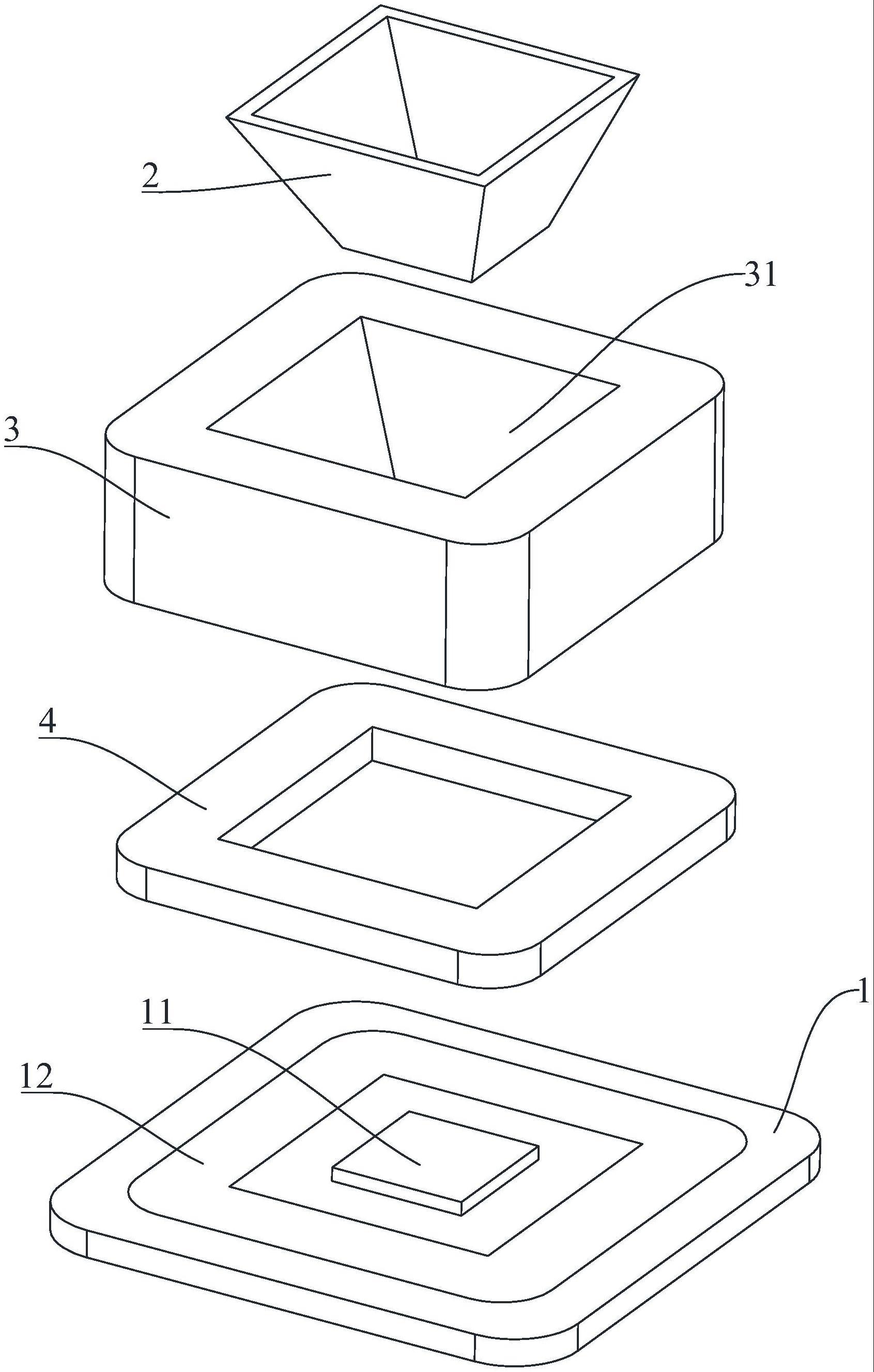 2

31

3

4

1

11

12