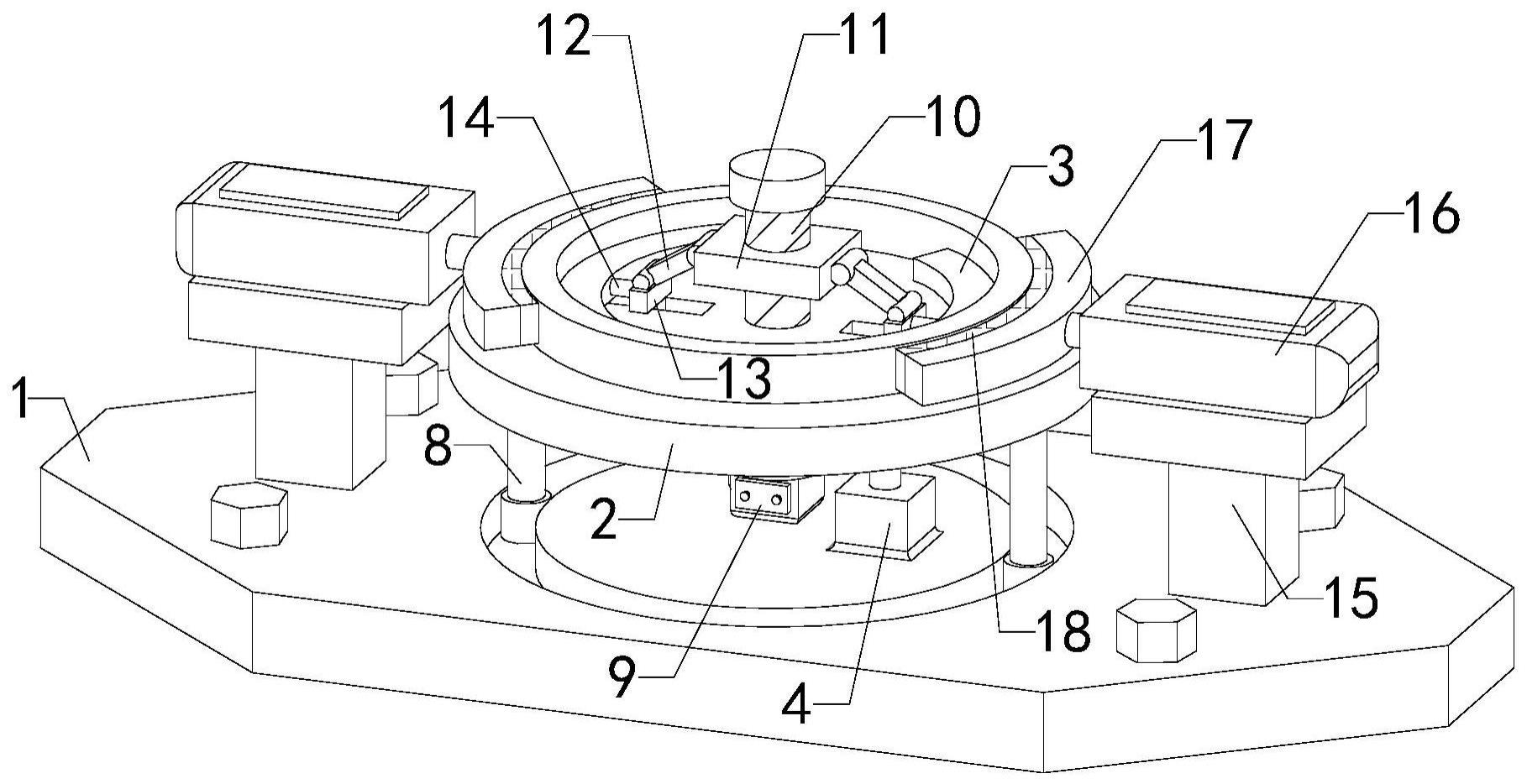 12
11
14
10
17
3
16
13
1
8
2
9
4
18
15