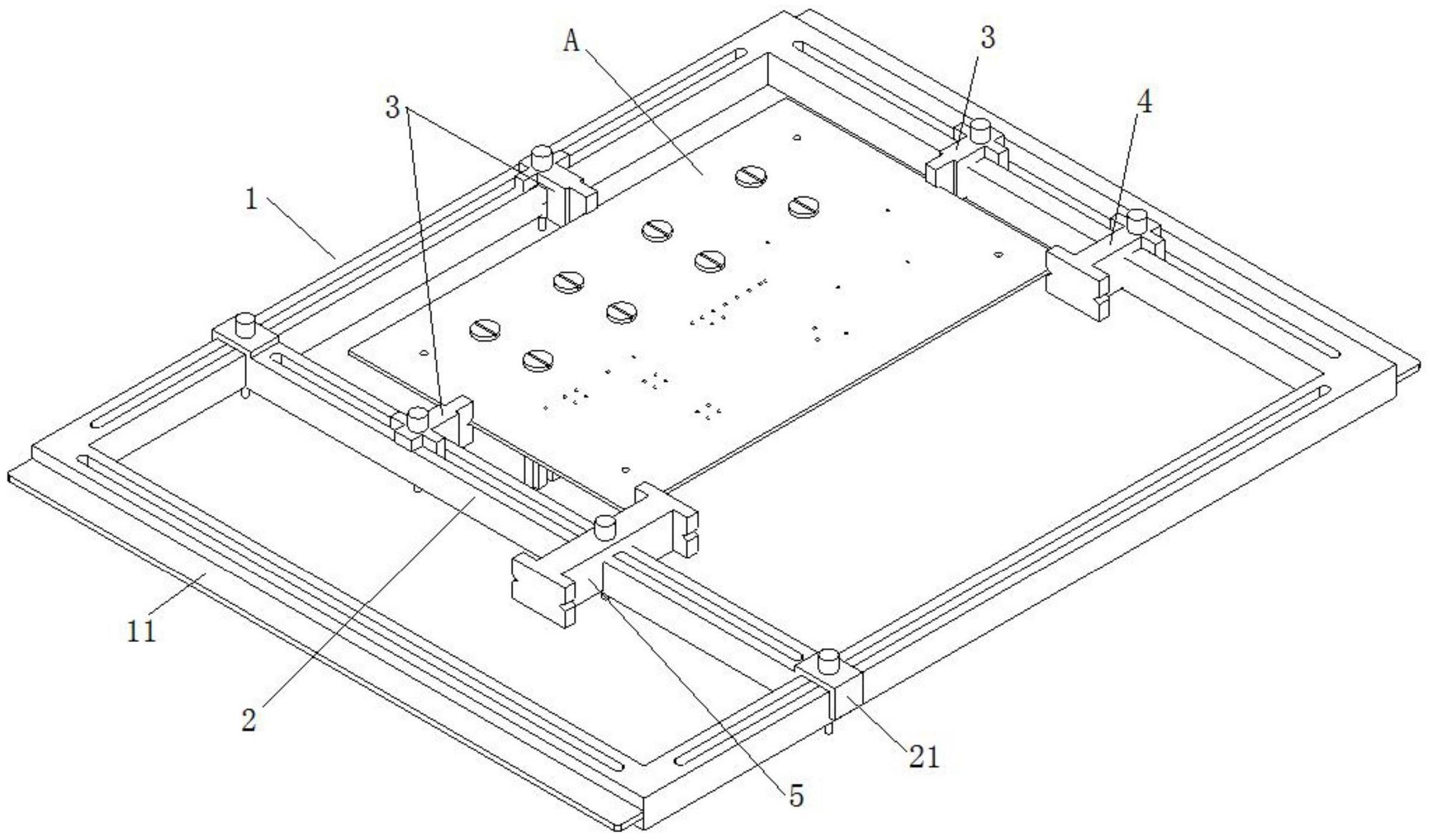 A
3
3
4
1
11
2
5
21