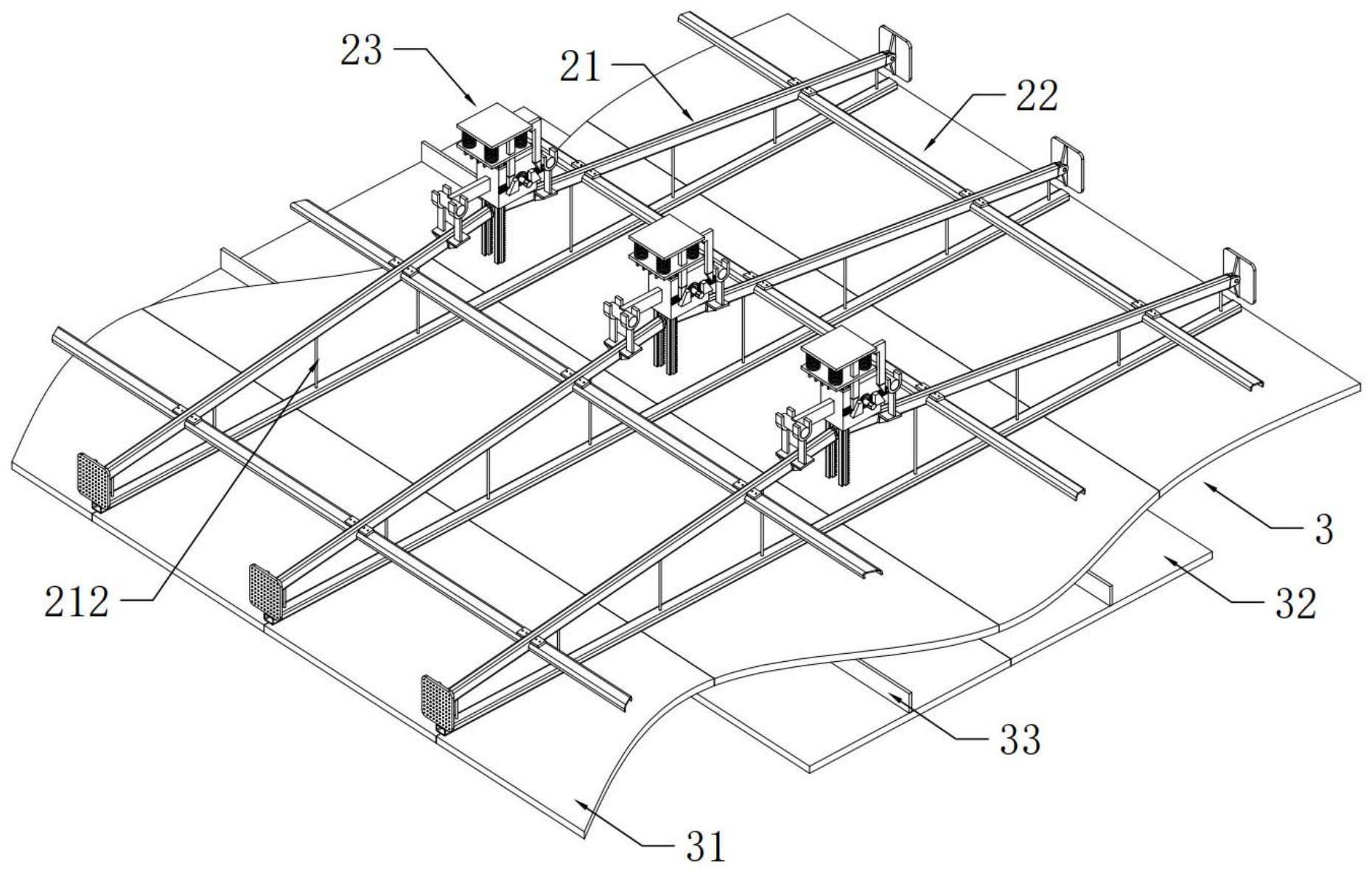 23
21
22
212
3
32
33
31