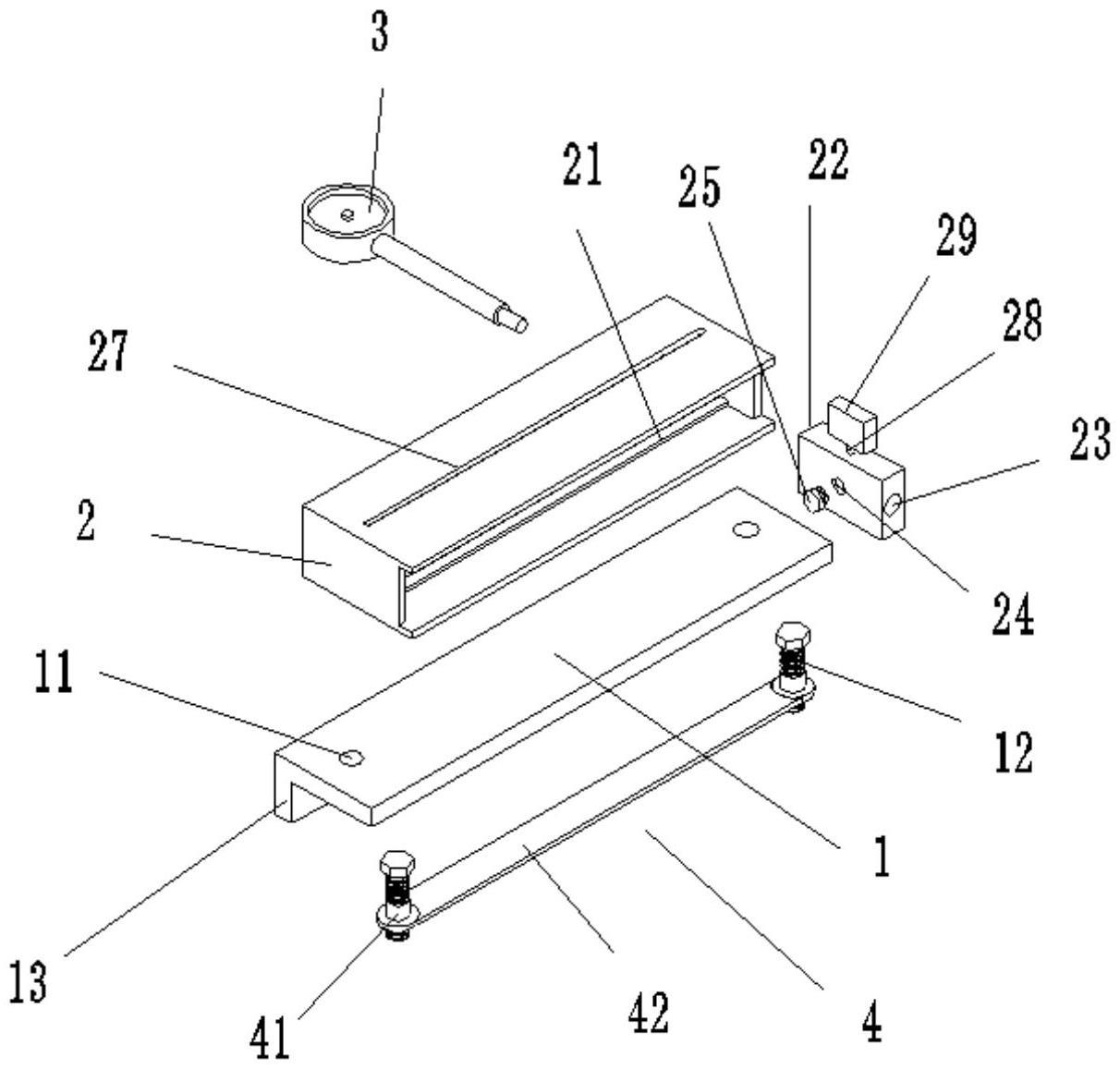 3
21
25
22
29
28
27
23
2
24
11
12
1
13
41
42
4