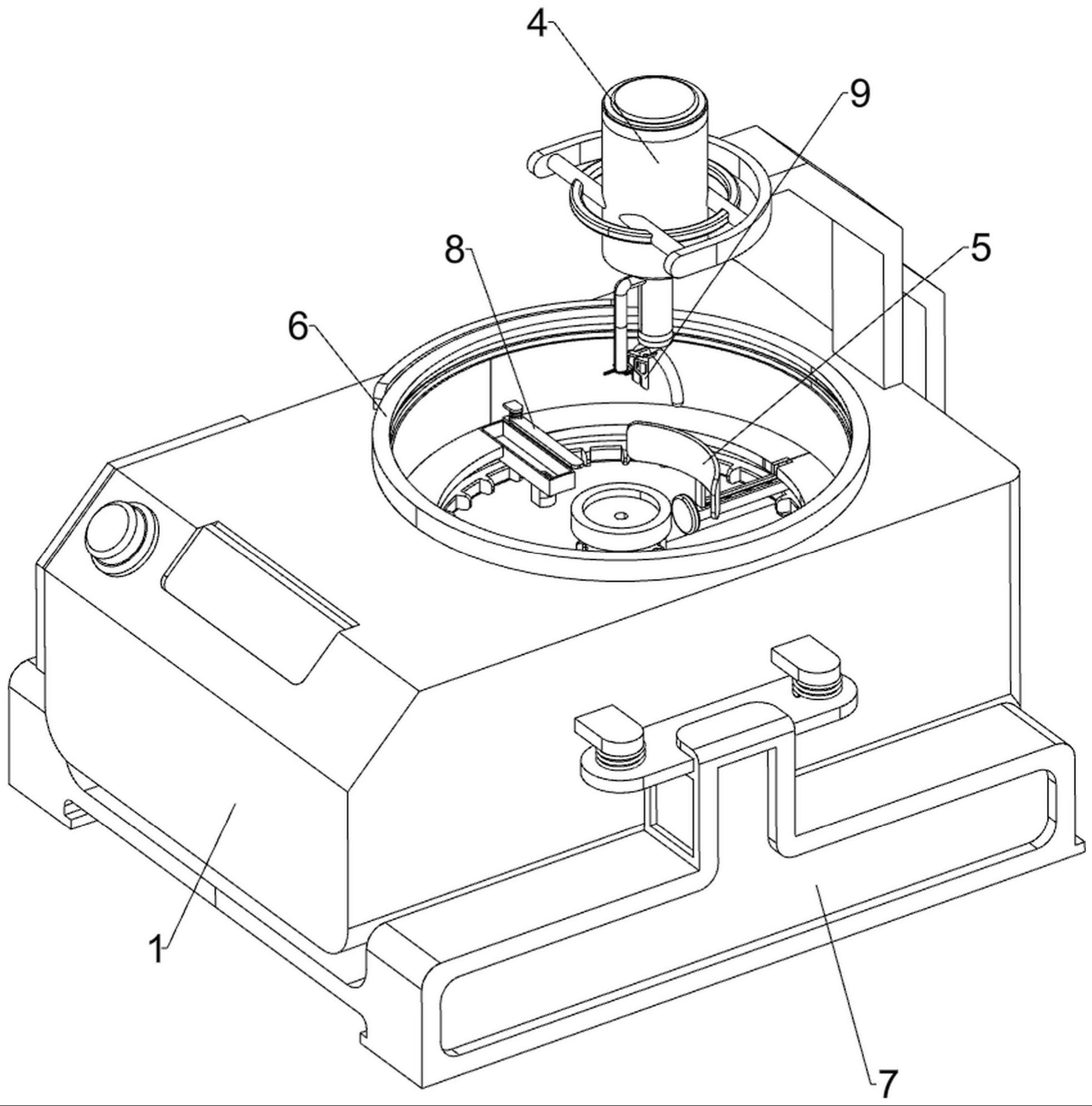 4
9
8
5
6
1
7