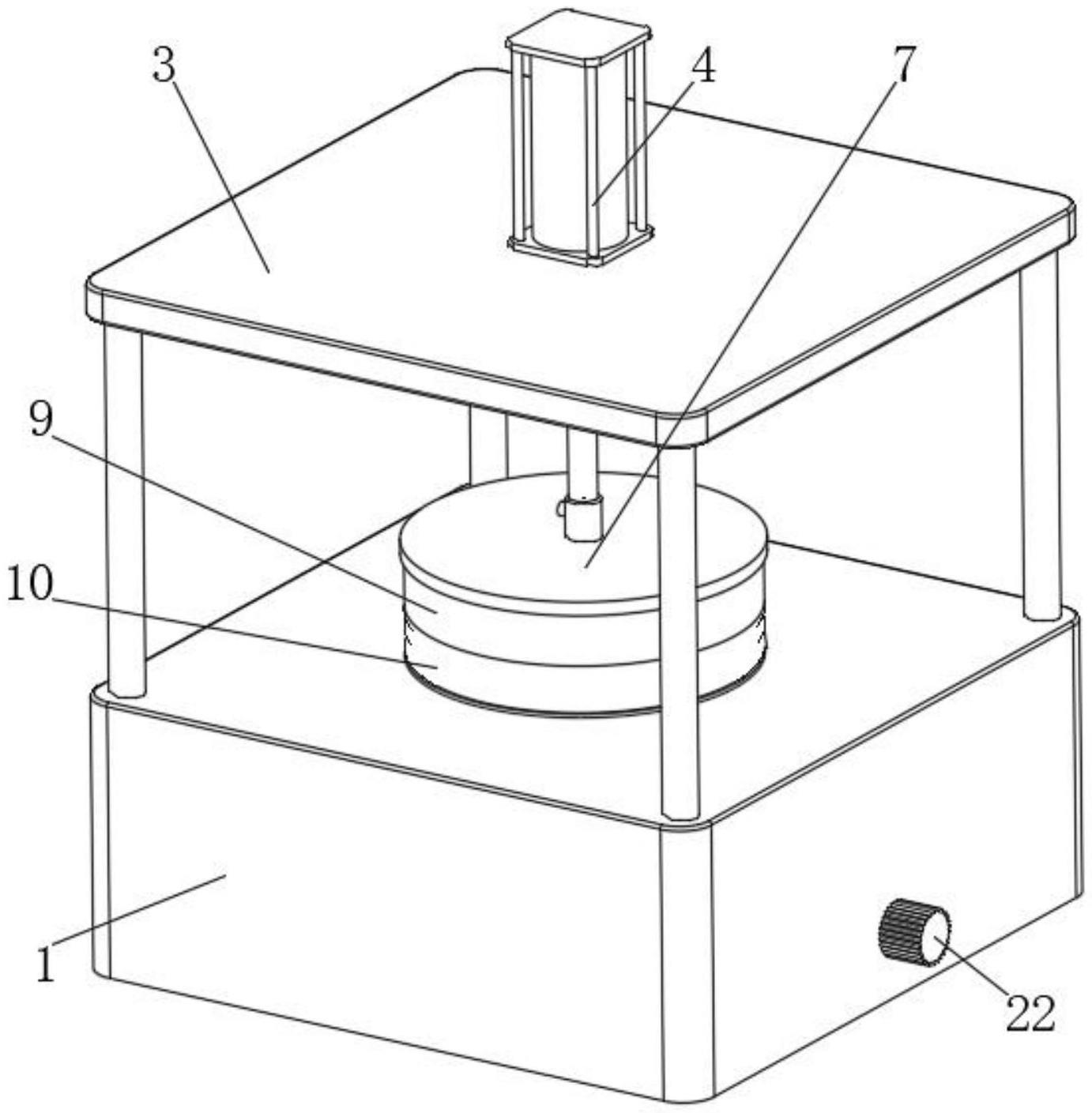 3
4
7
9
10
1
22