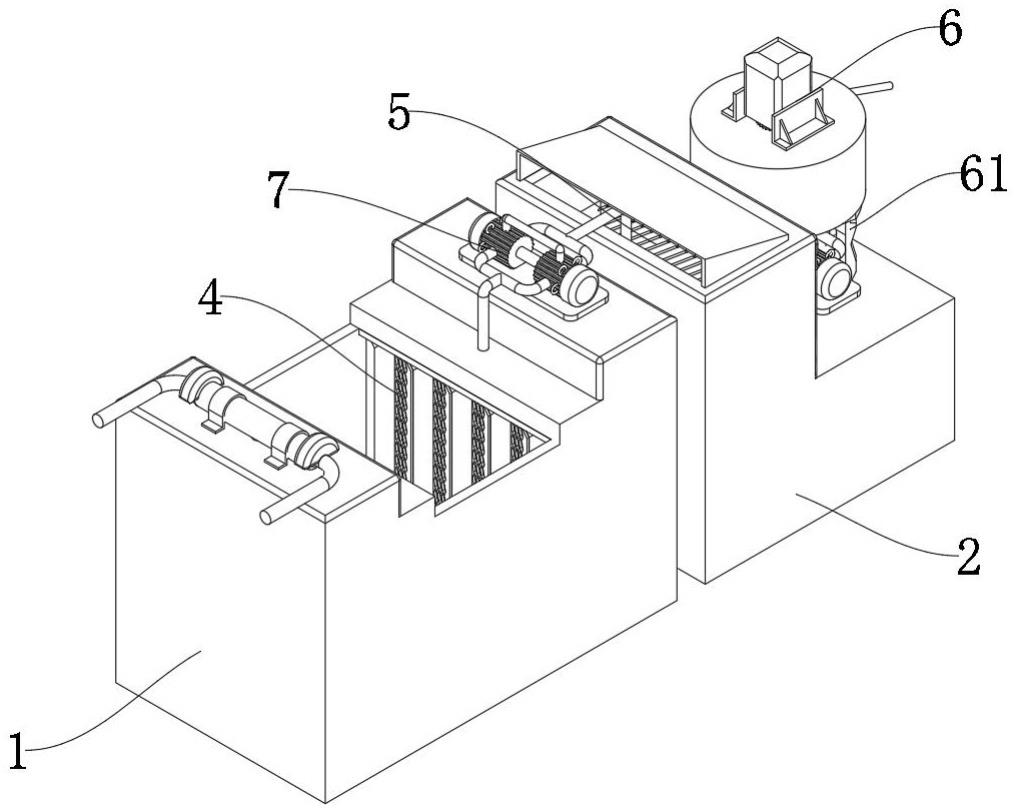 6
5
61
7
4
2
1