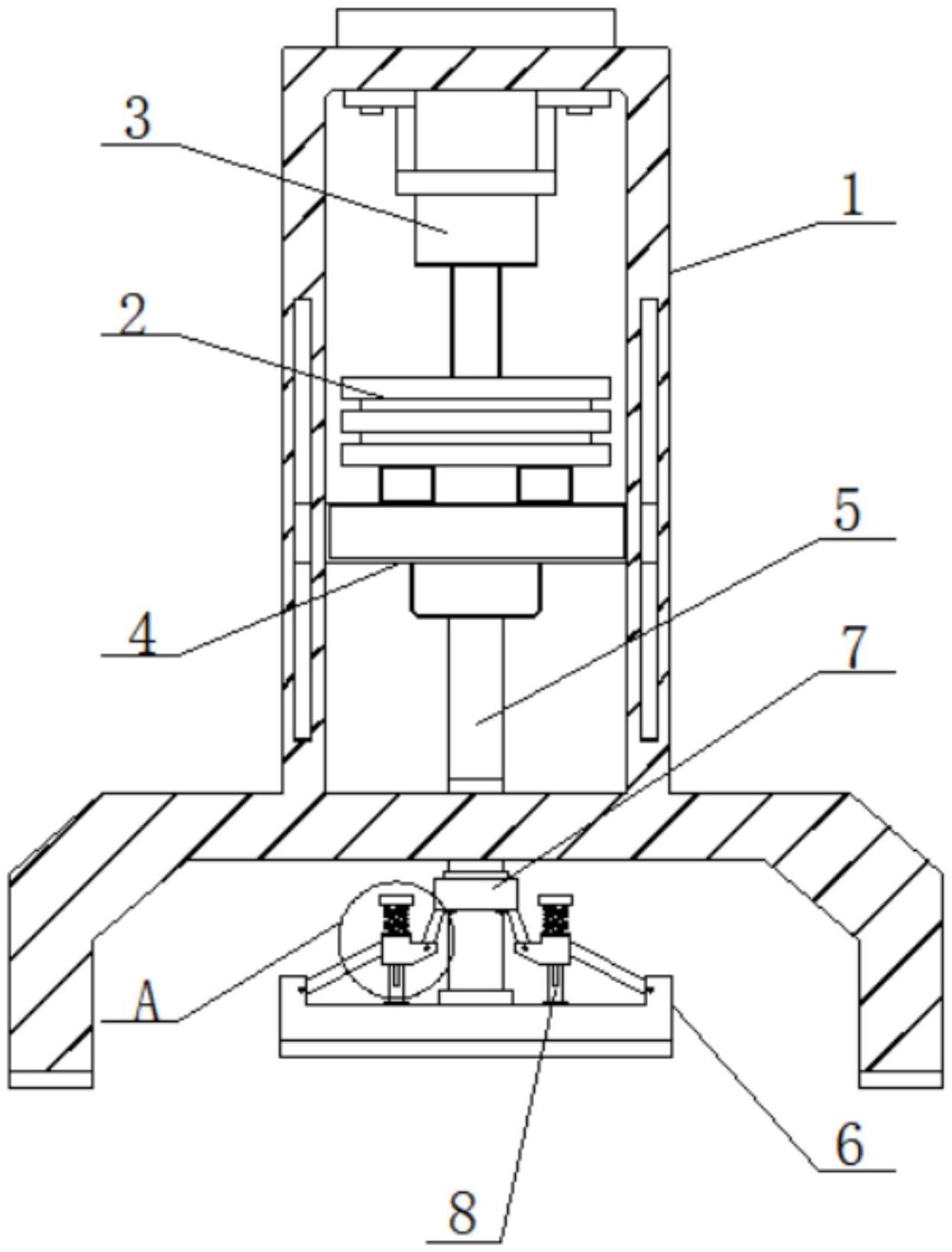 3
1
2
5
4
7
A
6
8