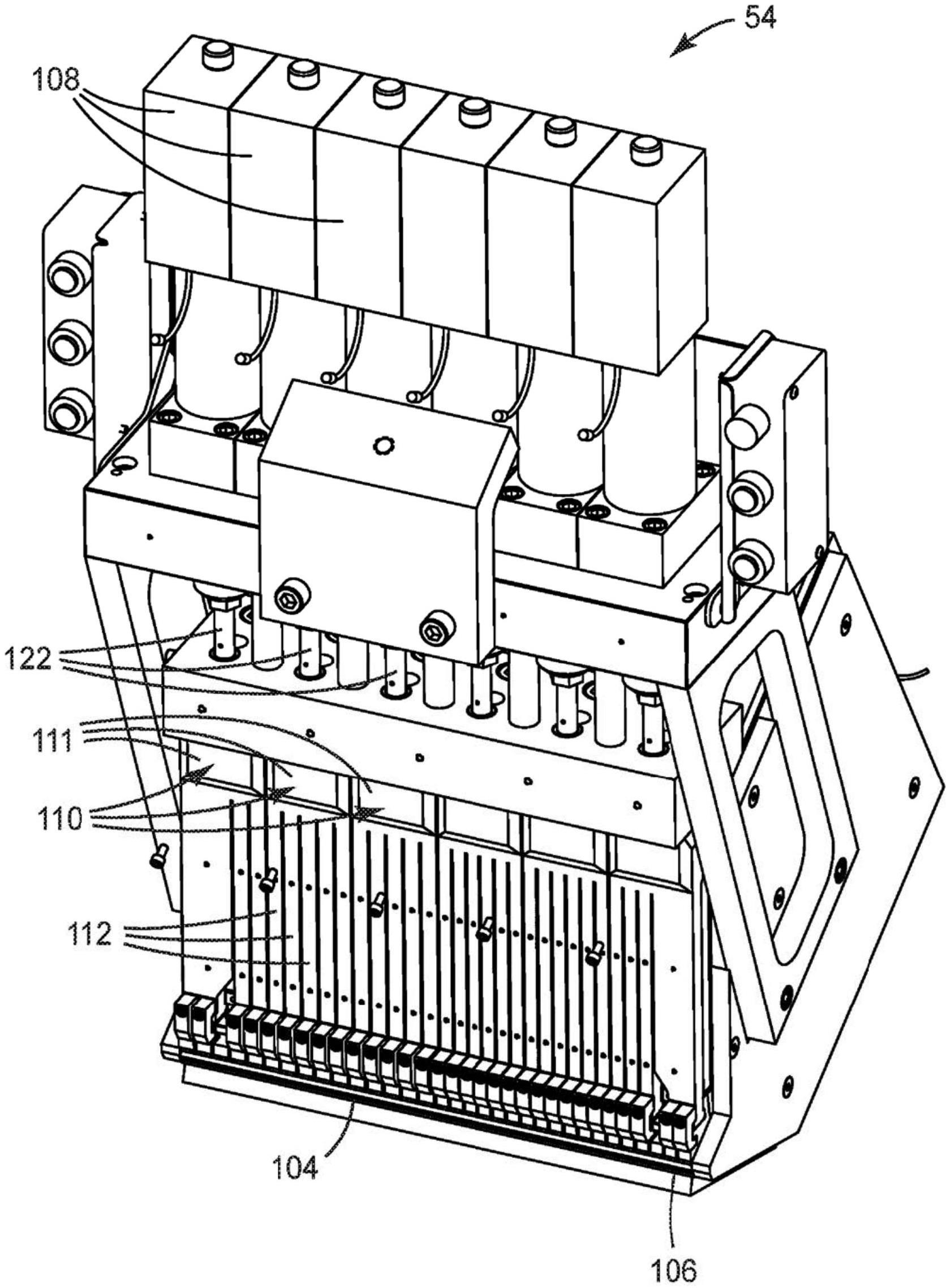 54

108

122

111

110

112

104

106