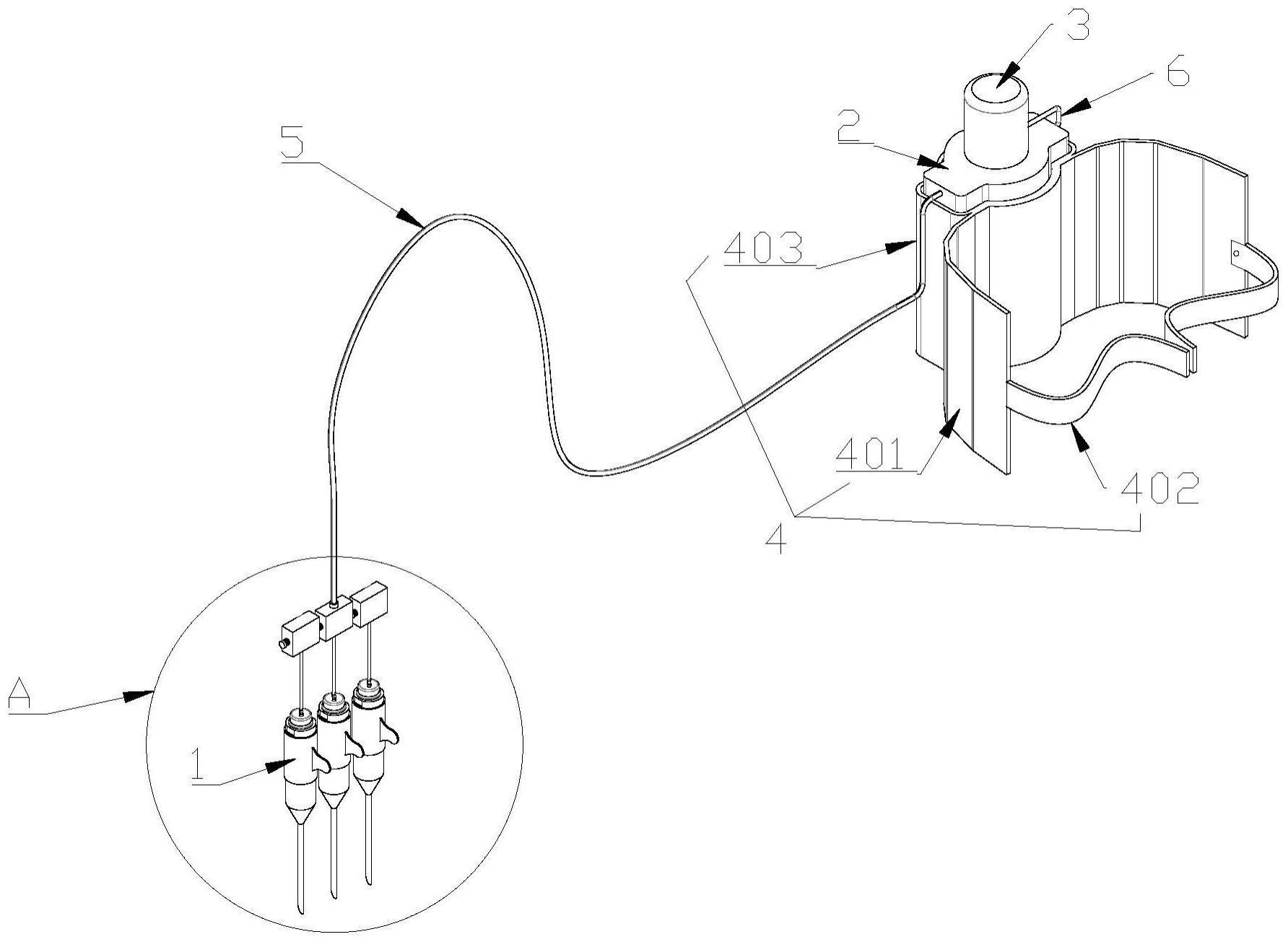 3
6
2
5
403
401
402
4
A
1