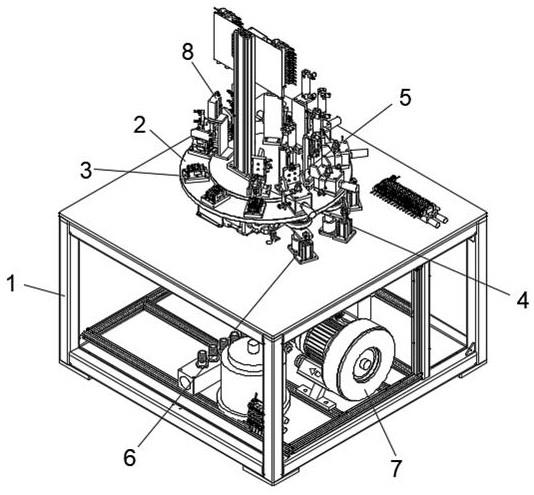 8
5
2
3
1
4
6
7