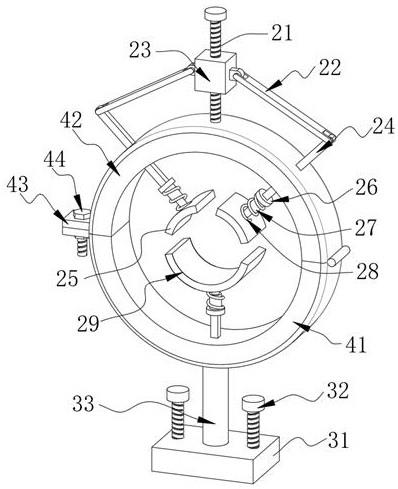 21
23
22
42
24
44
43
26
27
25
28
29
41
33
32
31