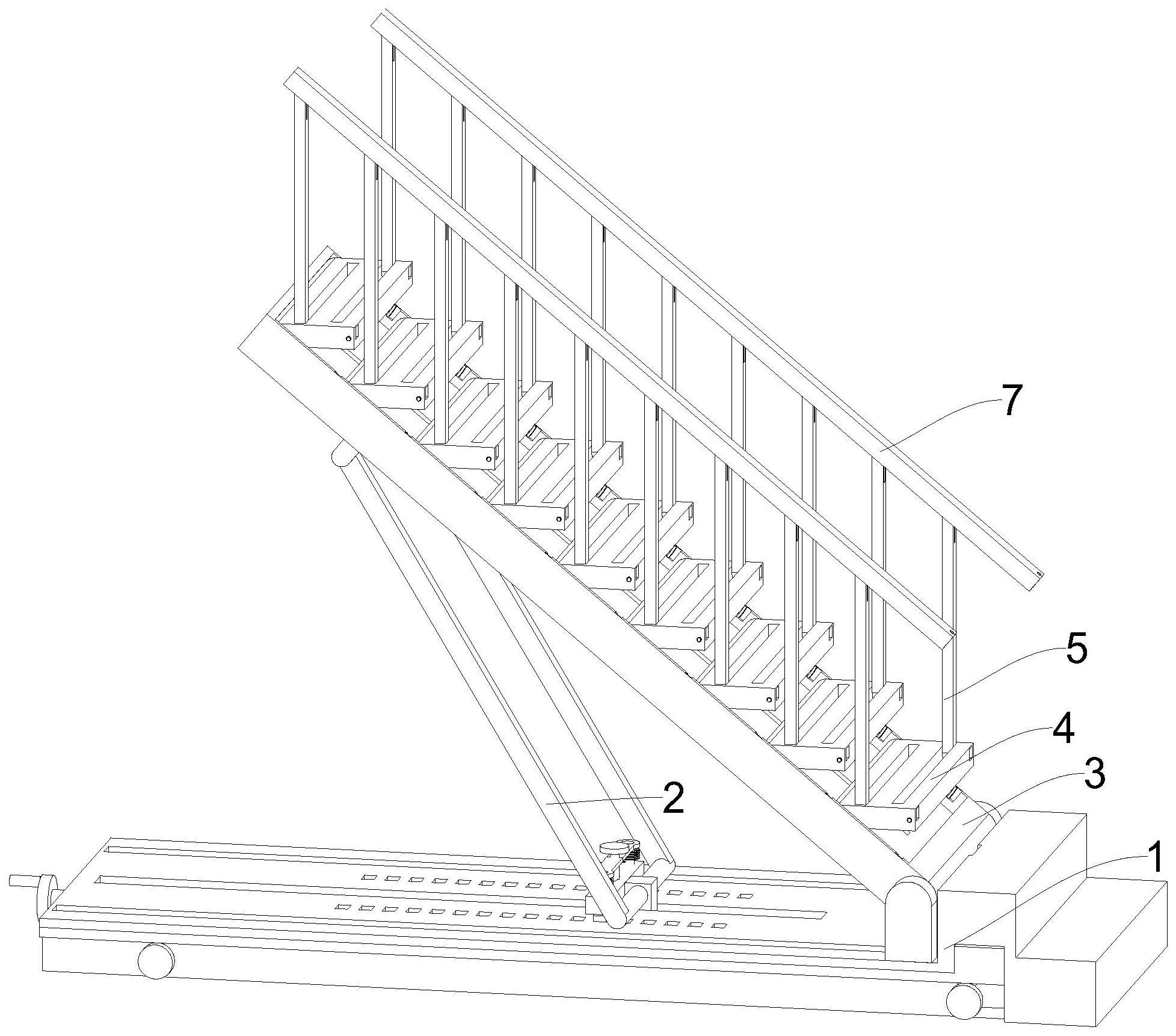 7
5
4
3
2
1