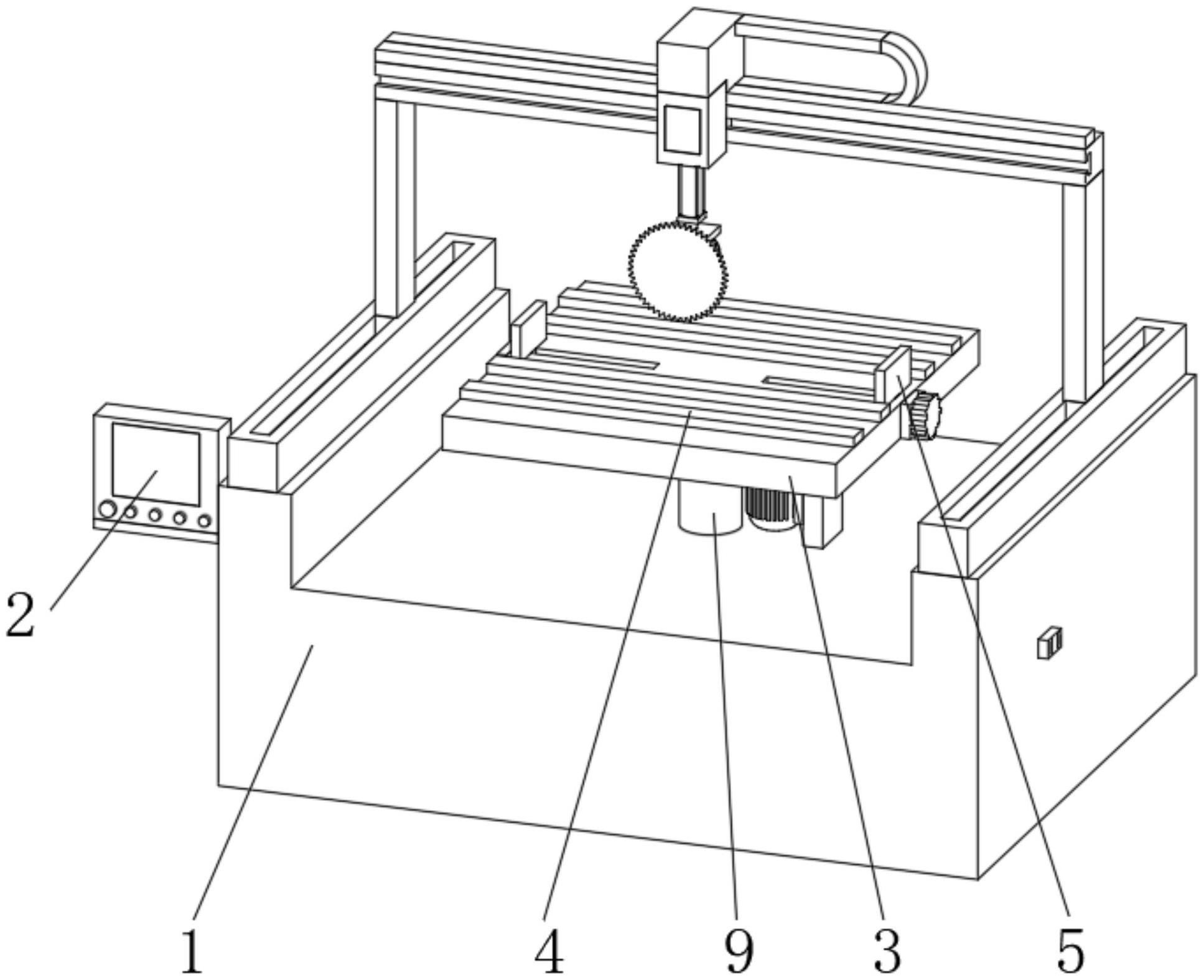 2
1
4
9
3
5