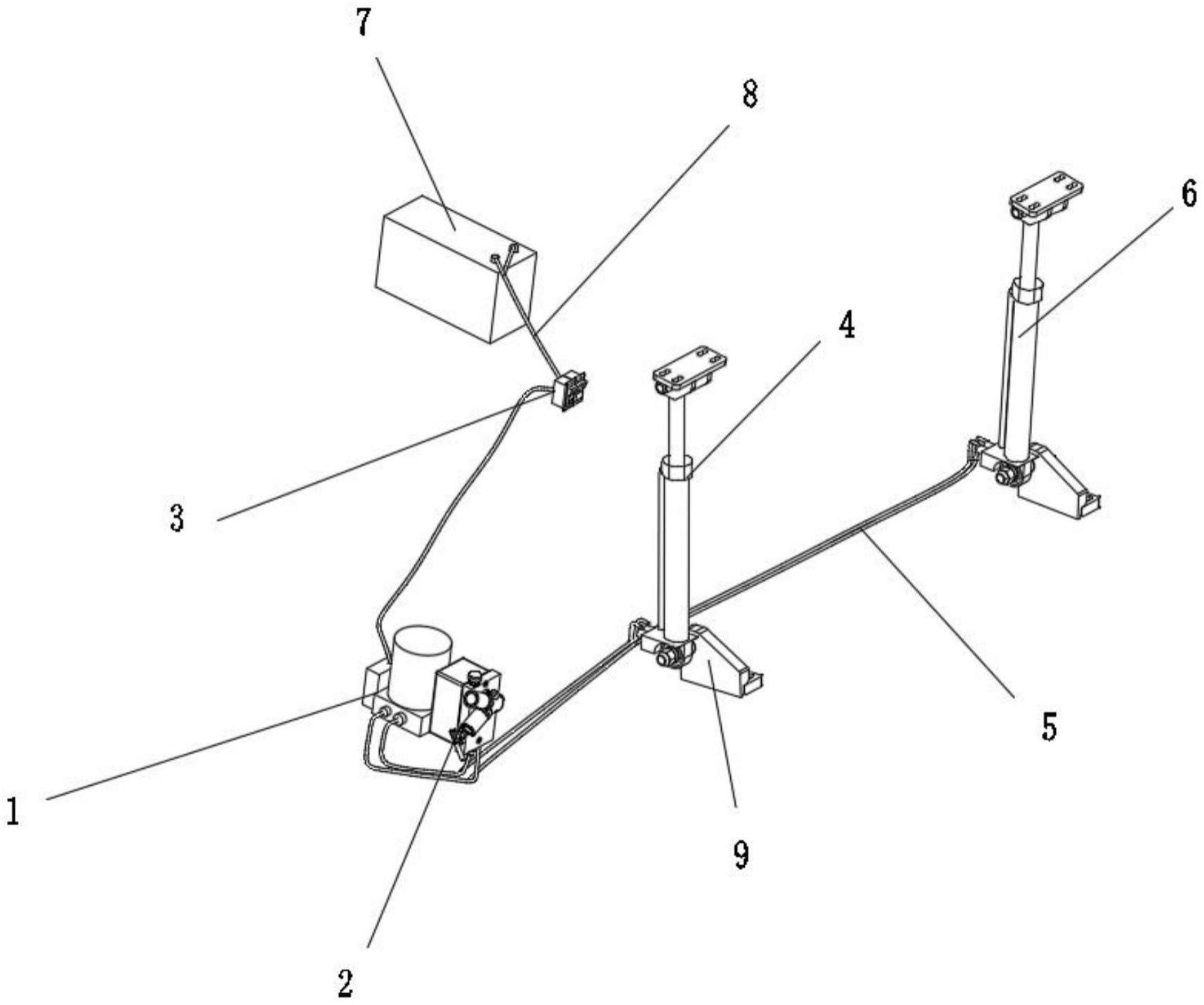 7

8

6

4

3

5

1

9

2