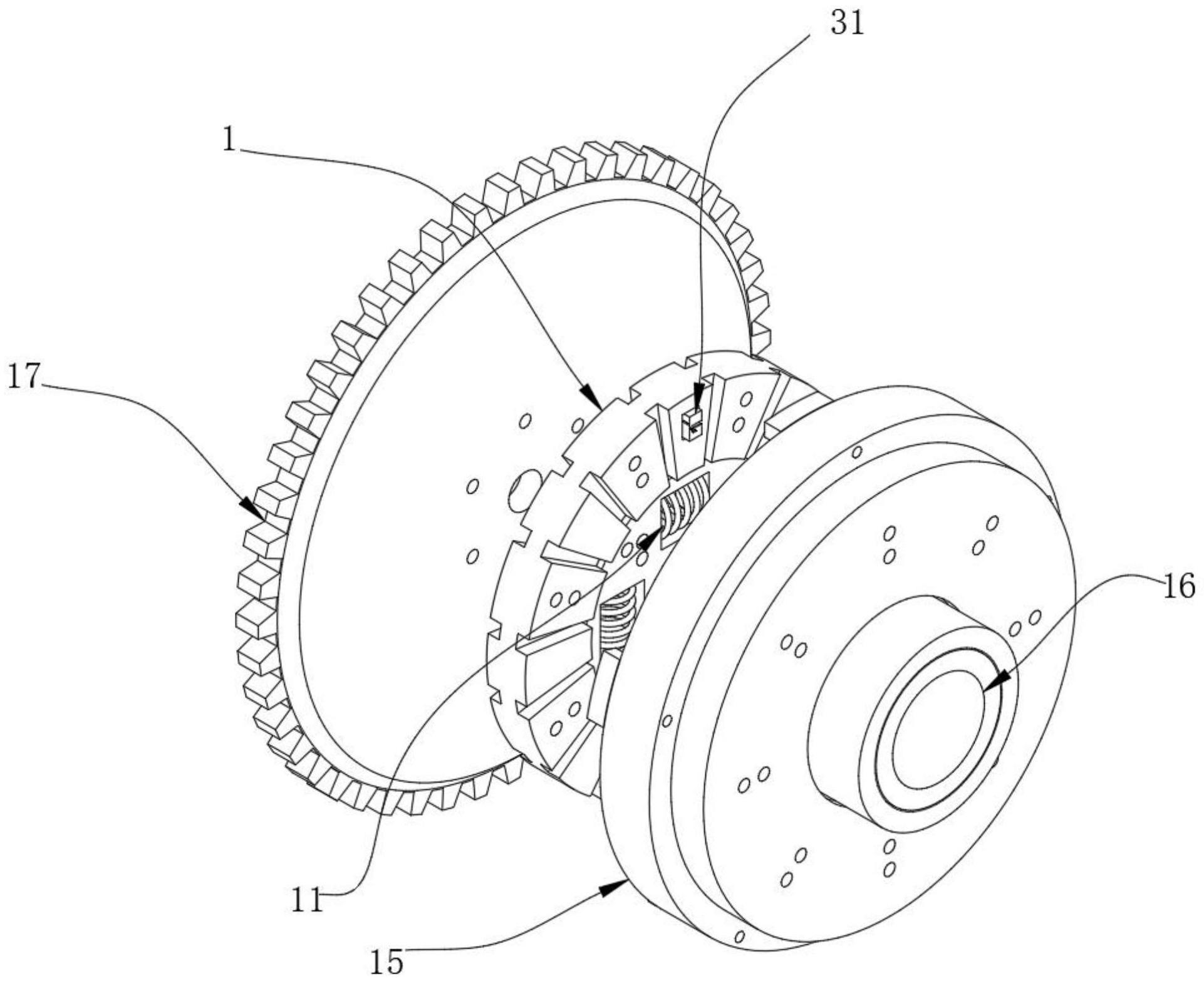 31

1

17

16

11

15