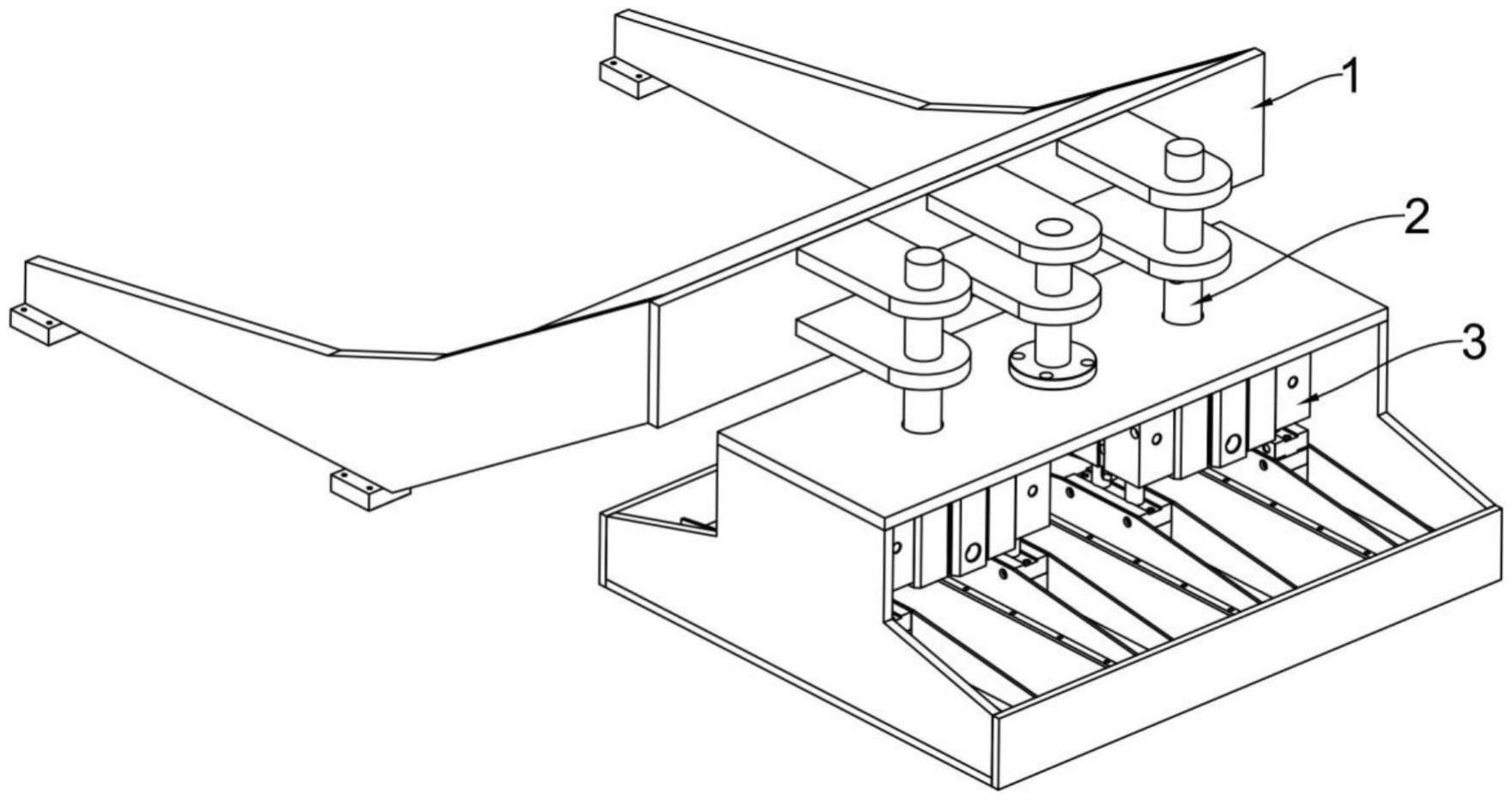 1
2
3