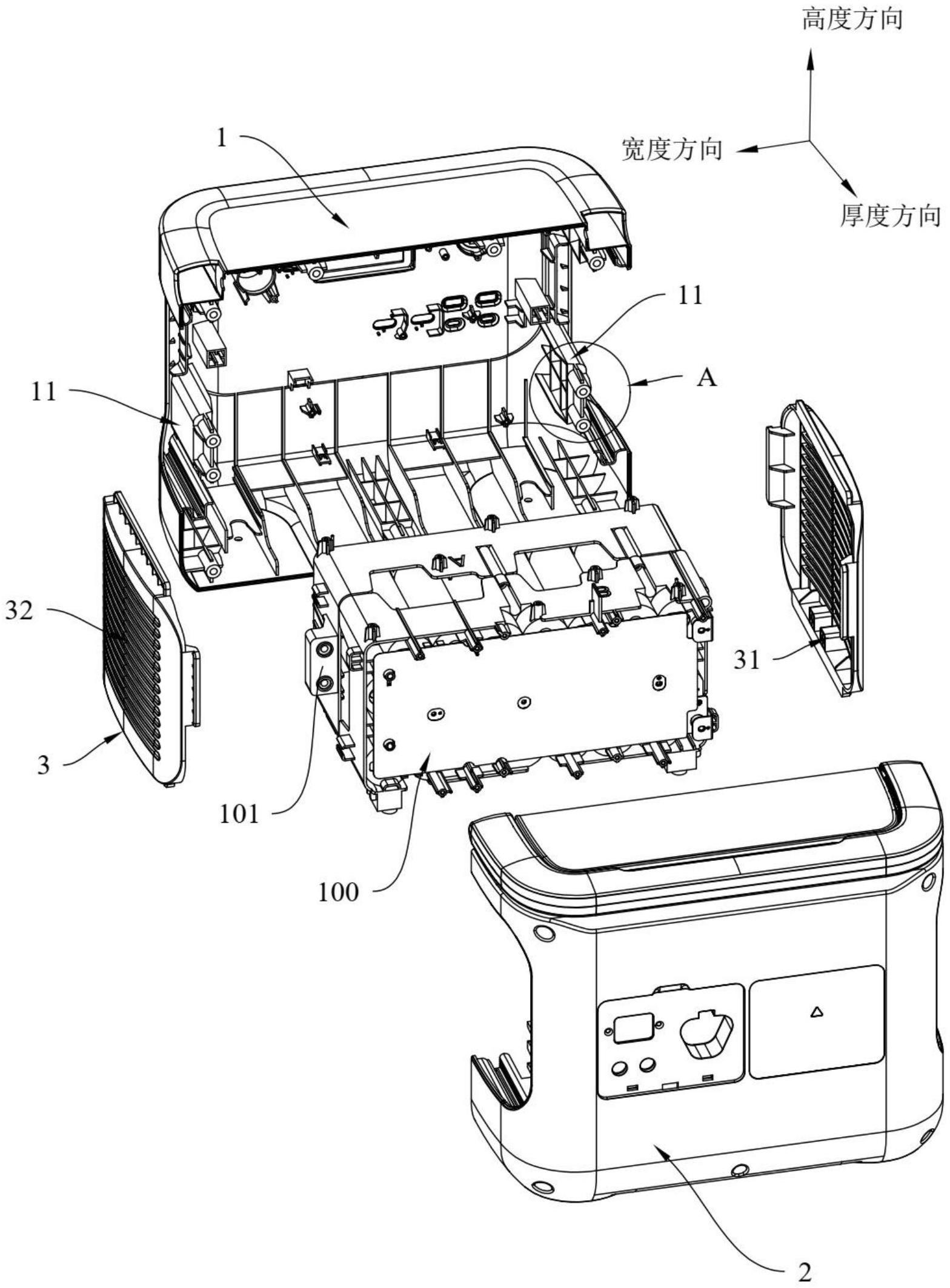 高度方向

宽度方向

厚度方向

1

11

A

11

32

31

3

101

100

2