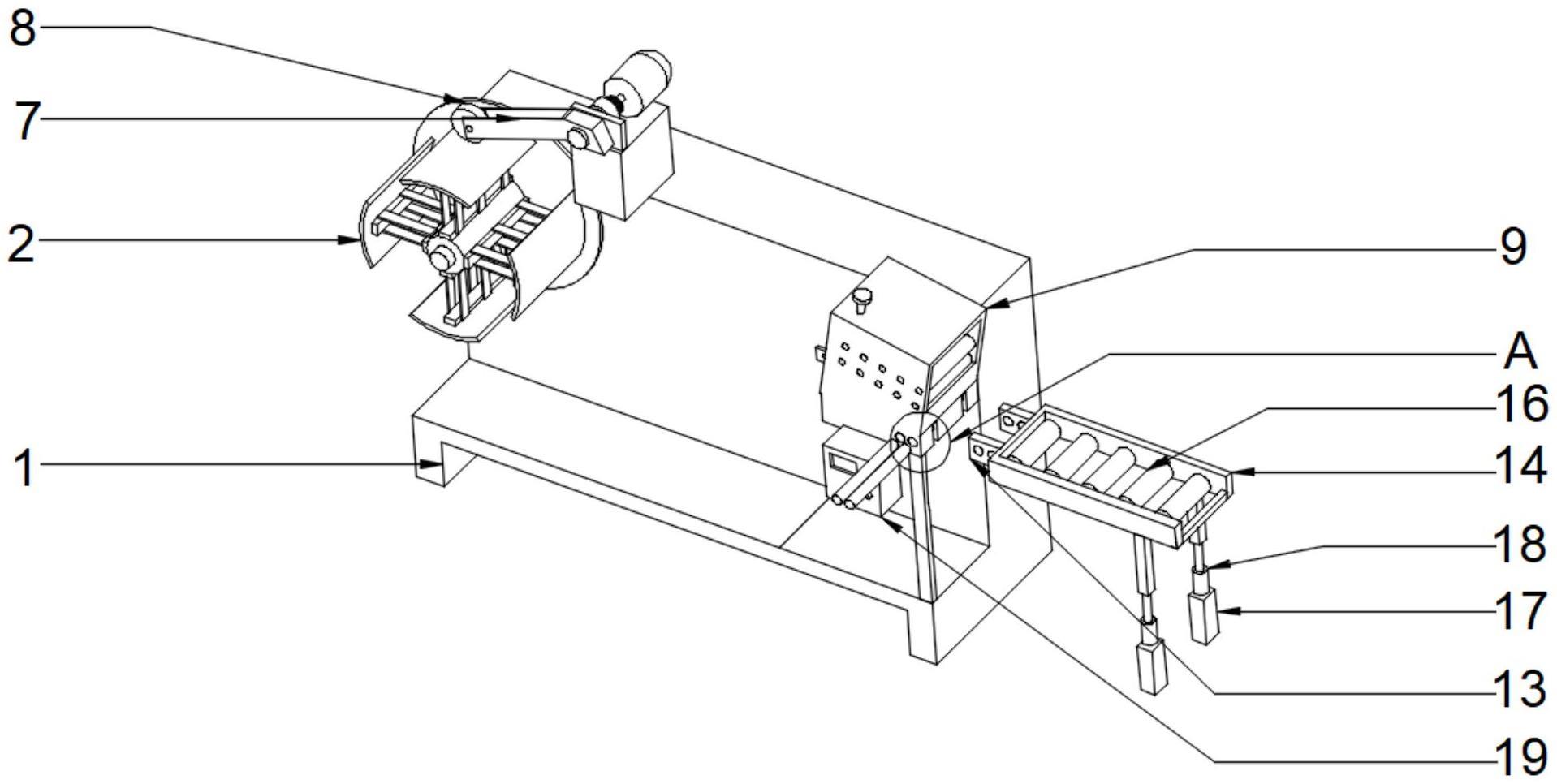 8
7
2
1
9
A
16
14
18
17
13
19