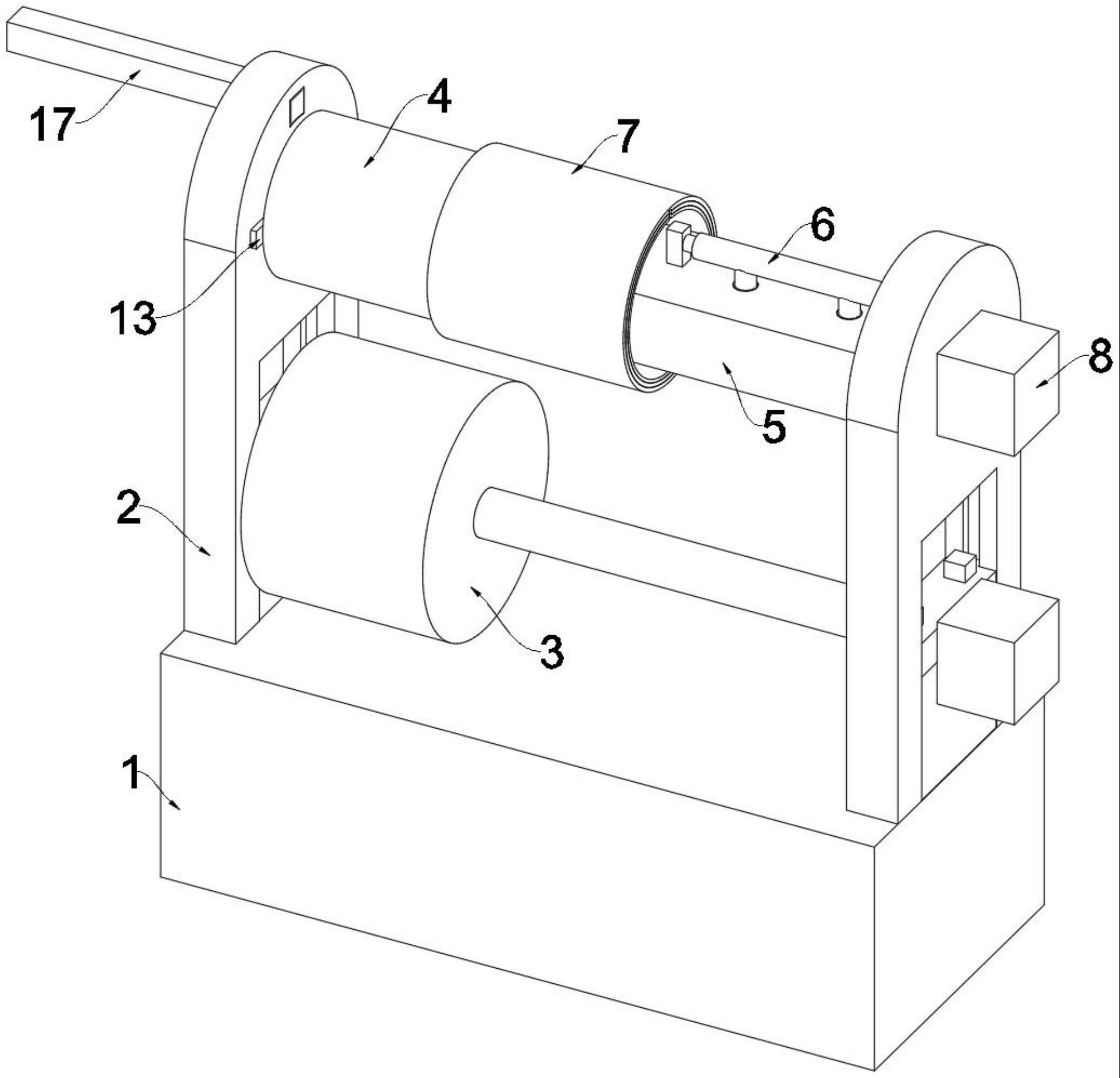 17
4
7
6
13
8
5
2
3
1