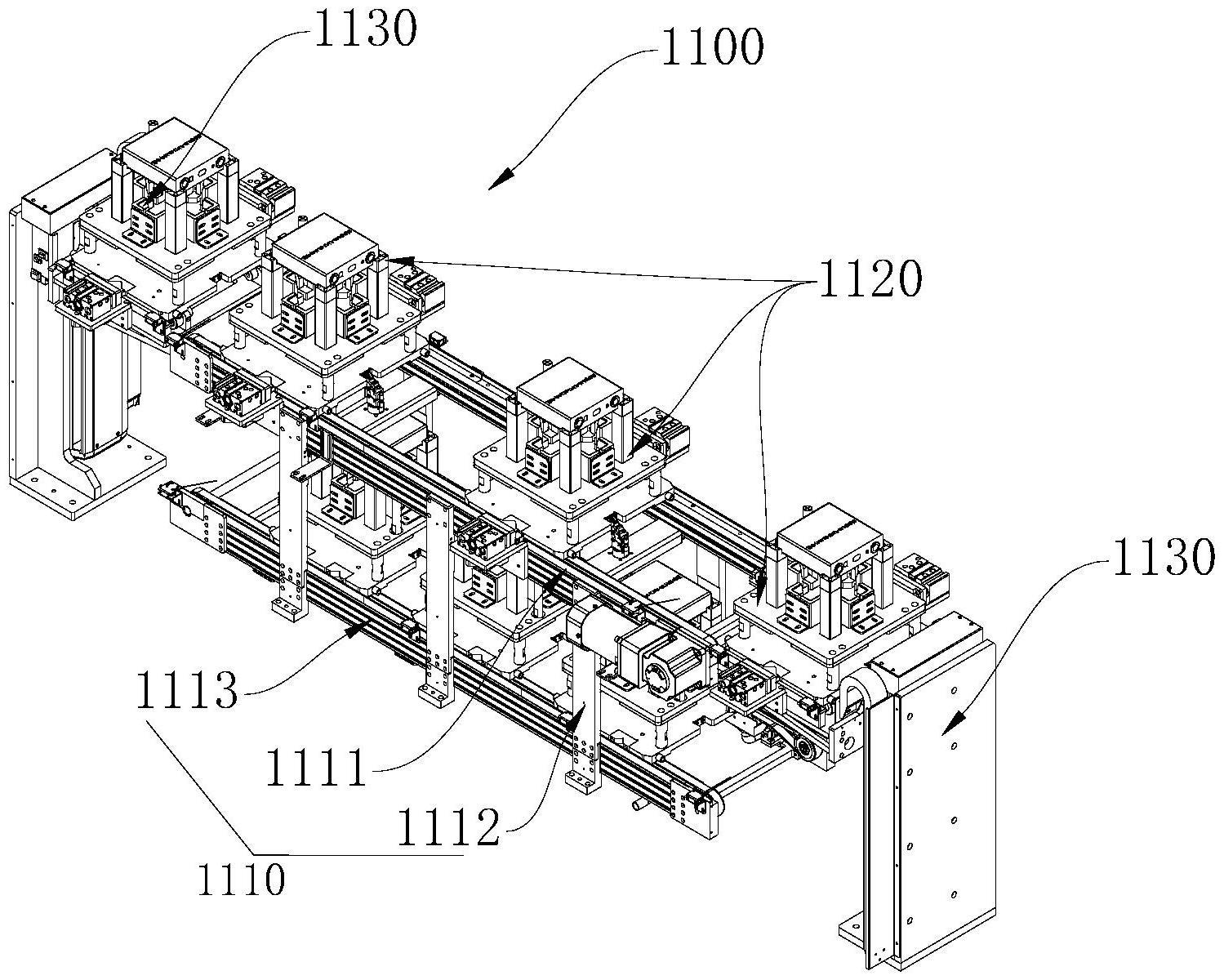 1130

1100

1120

1130

1113

1111

1112

1110