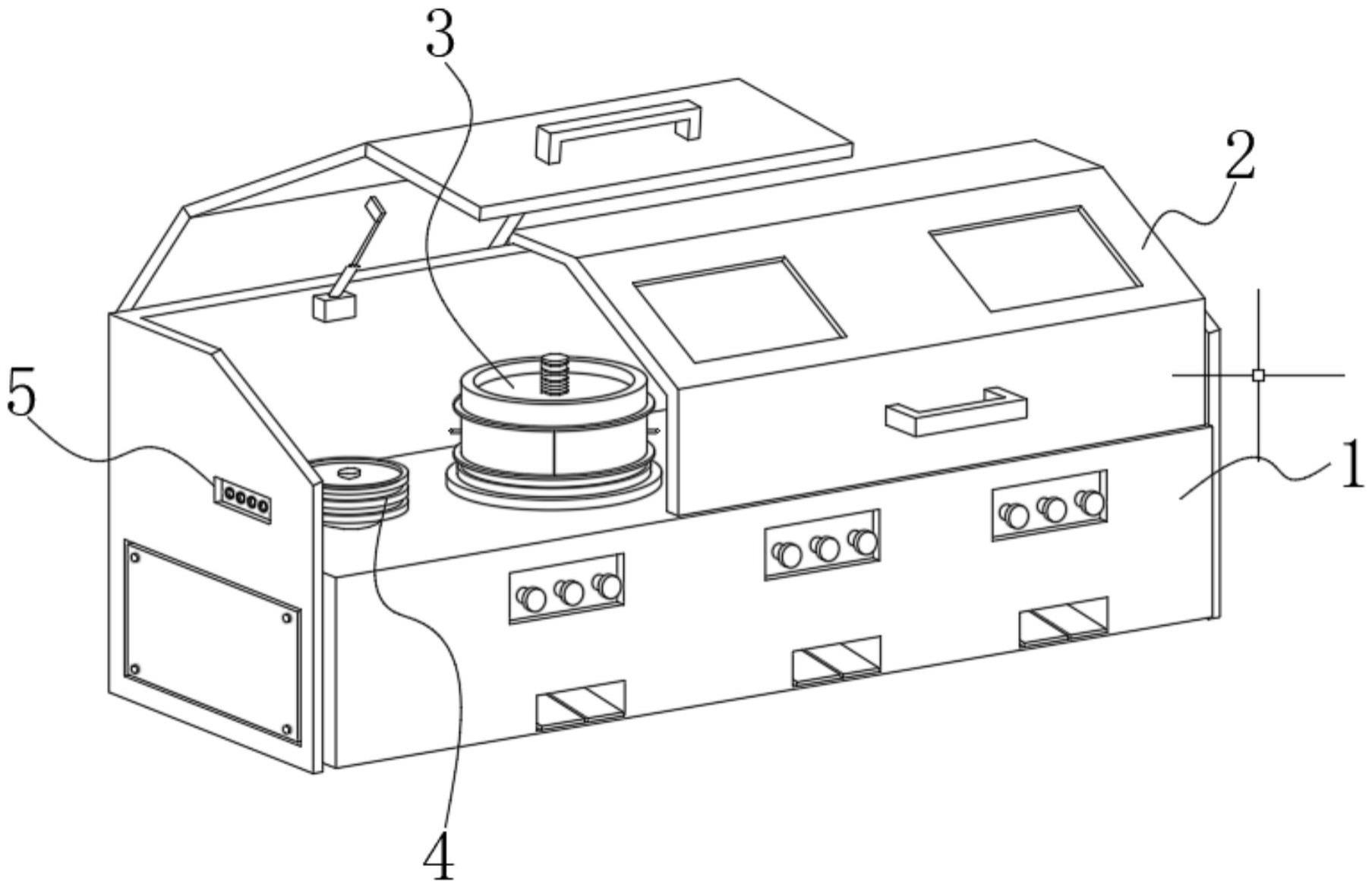 3
2
5
1
4