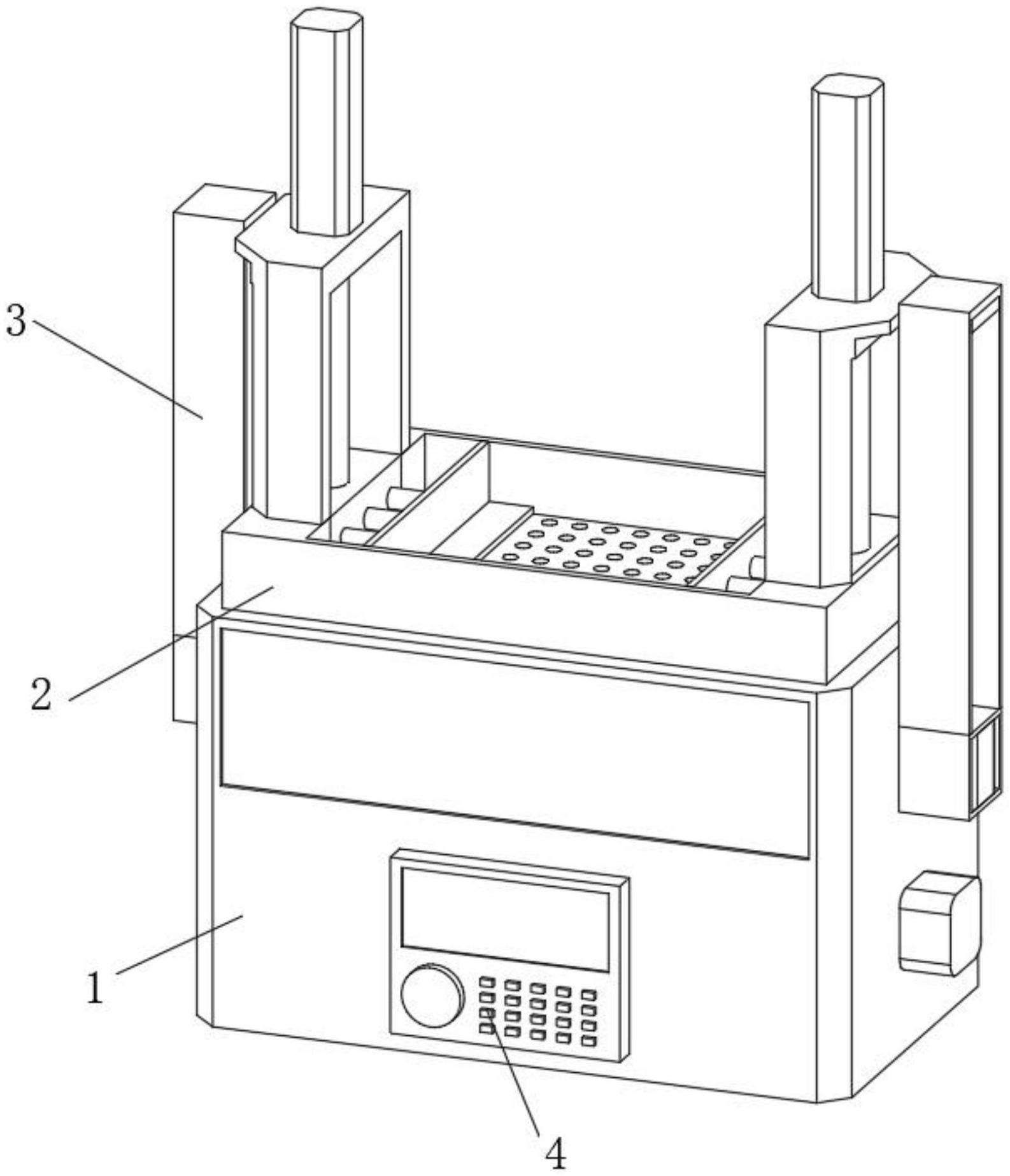 3
2
1
4