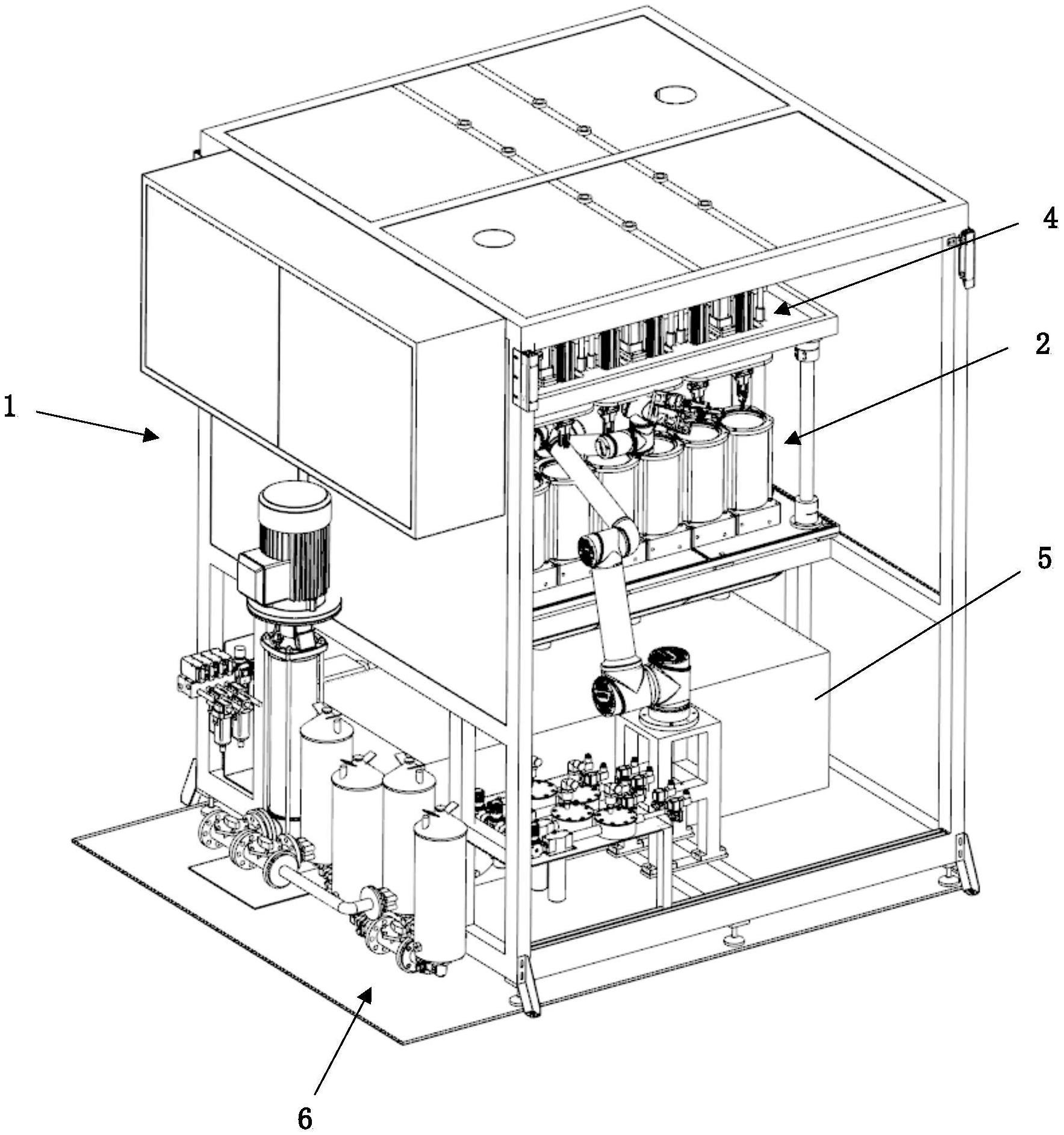 4
2
1
5
6