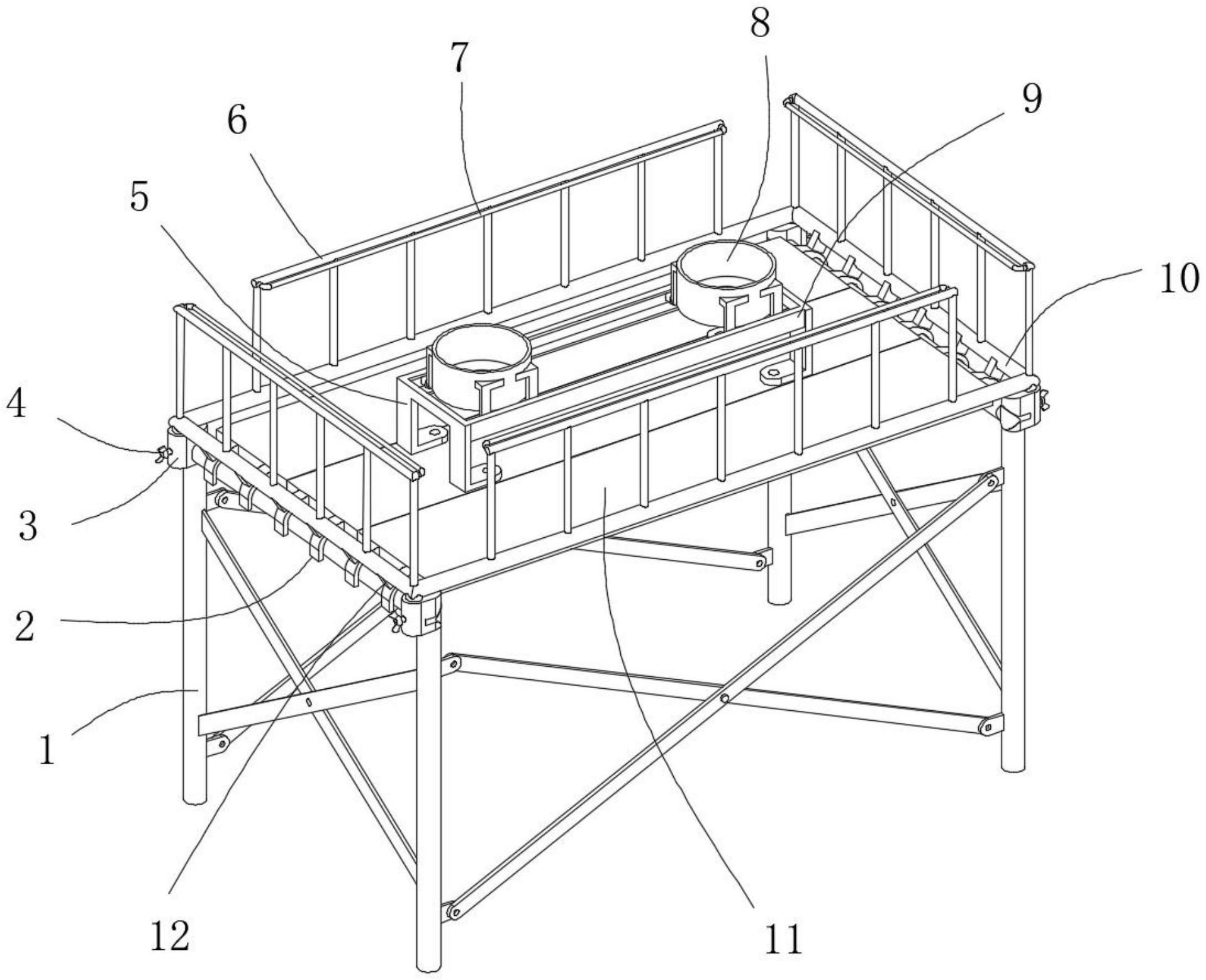 8
7
9
6
5
10
4
3
2
1
12
11