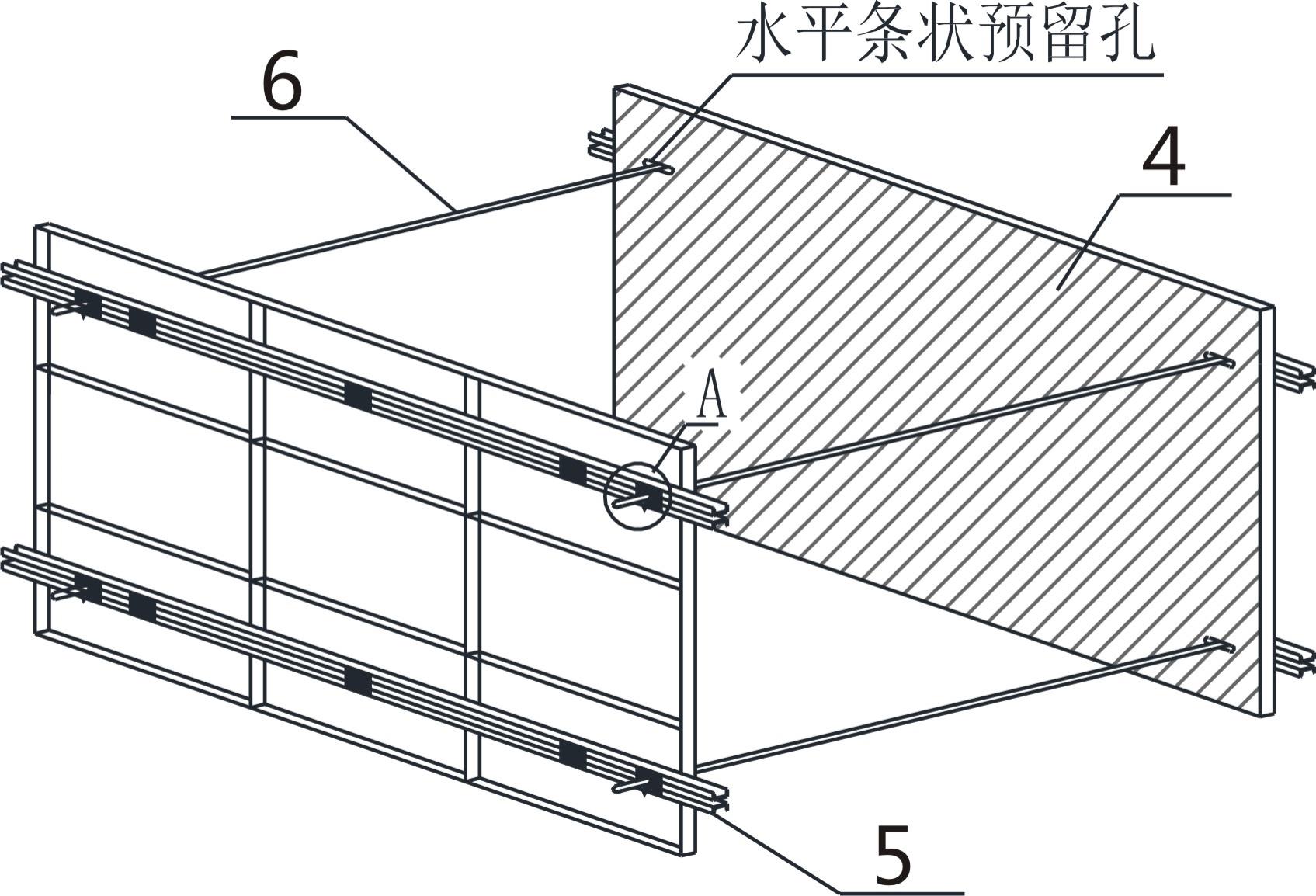 水平条状预留孔
6
4
A
5